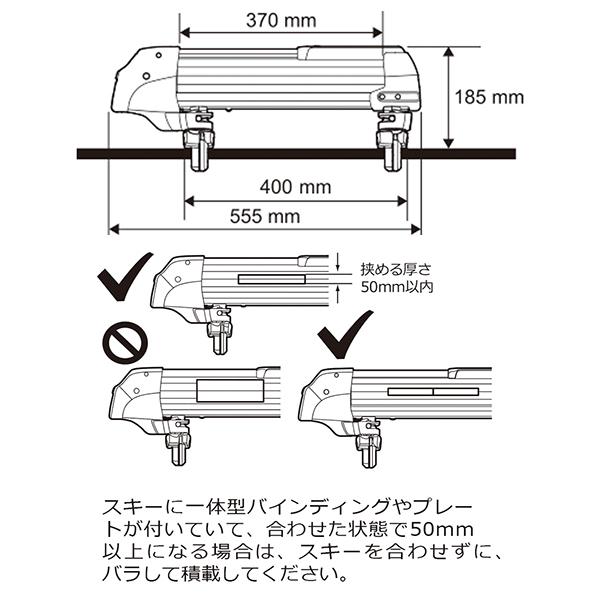 370 mm

185 mm

400 mm

555 mm

挟める厚さ
50mm以内

スキーに一体型バインディングやプレートが付いていて、合わせた状態で50mm以上になる場合は、スキーを合わせずに、バラして積載してください。