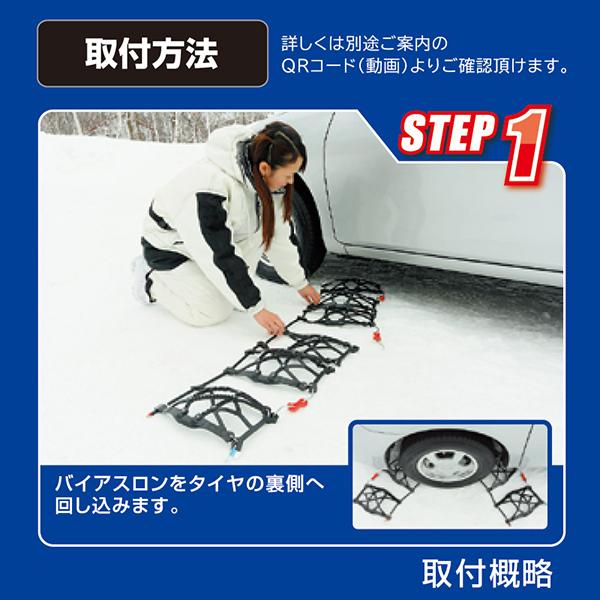 取付方法

詳しくは別途ご案内の
QRコード(動画)よりご確認頂けます。

STEP 1

バイアスロンをタイヤの裏側へ
回し込みます。

取付概略