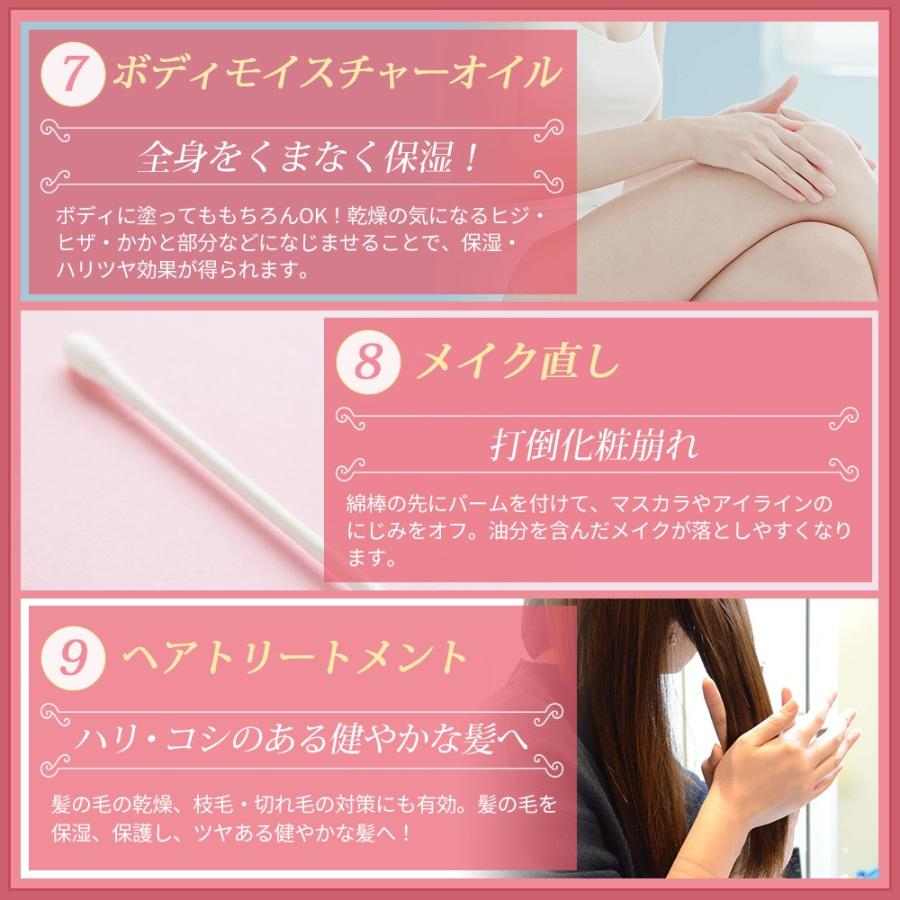 7 ボディモイスチャーオイル

全身をくまなく保湿！

ボディに塗ってももちろんOK！乾燥の気になるヒジ・ヒザ・かかと部分などになじませることで、保湿・ハリツヤ効果が得られます。

8 メイク直し

打倒化粧崩れ

綿棒の先にバームを付けて、マスカラやアイラインのにじみをオフ。油分を含んだメイクが落としやすくなります。

9 ヘアトリートメント

ハリ・コシのある健やかな髪へ

髪の毛の乾燥、枝毛・切れ毛の対策にも有効。髪の毛を保湿、保護し、ツヤある健やかな髪へ！