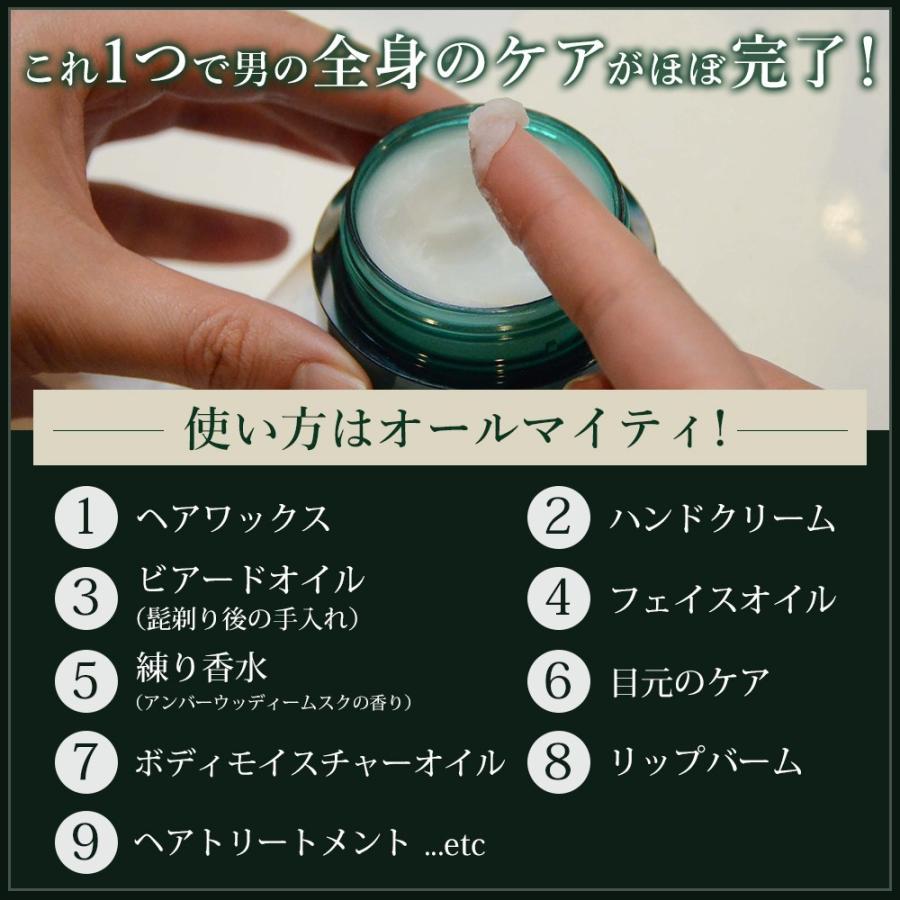 これ1つで男の全身のケアがほぼ完了!

使い方はオールマイティ!

1 ヘアワックス
2 ハンドクリーム
3 ビアードオイル (髭剃り後の手入れ)
4 フェイスオイル
5 練り香水 (アンバーウッディームスクの香り)
6 目元のケア
7 ボディモイスチャーオイル
8 リップバーム
9 ヘアトリートメント ...etc