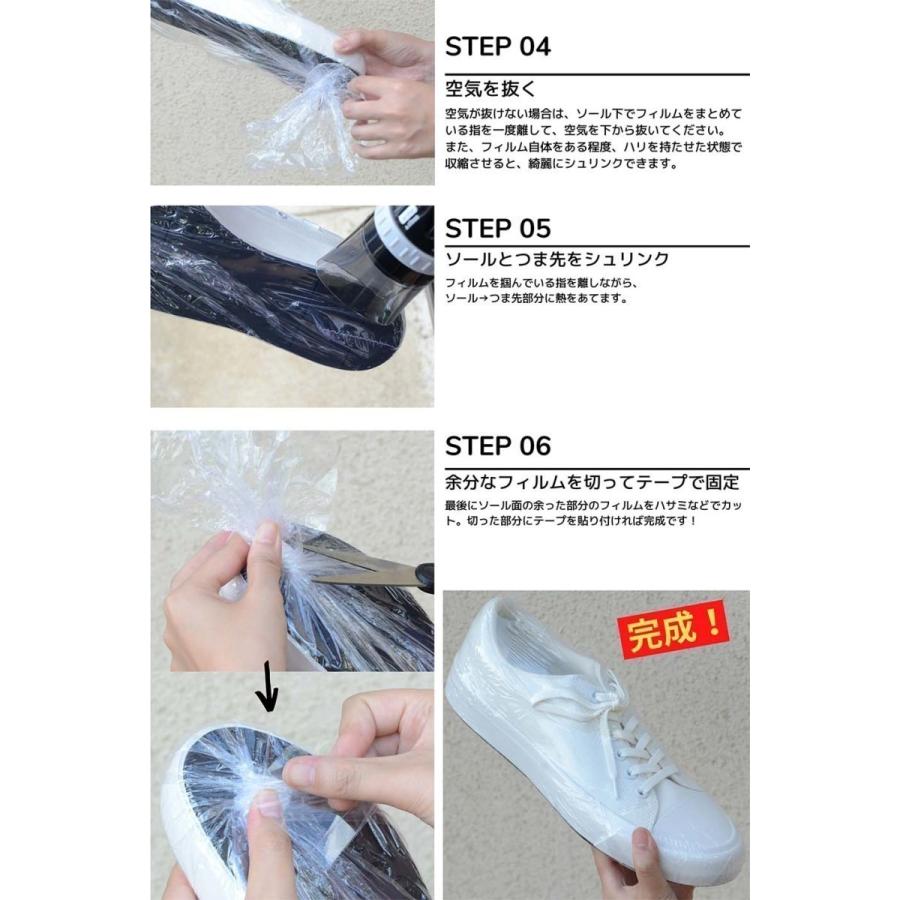 STEP 04

空気を抜く

空気が抜けない場合は、ソール下でフィルムをまとめている指を一度離して、空気を下から抜いてください。また、フィルム自体をある程度、ハリを持たせた状態で収縮させると、綺麗にシュリンクできます。

STEP 05

ソールとつま先をシュリンク

フィルムを掴んでいる指を離しながら、ソール→つま先部分に熱をあてます。

STEP 06

余分なフィルムを切ってテープで固定

最後にソール面の余った部分のフィルムをハサミなどでカット。切った部分にテープを貼り付ければ完成です！

完成！