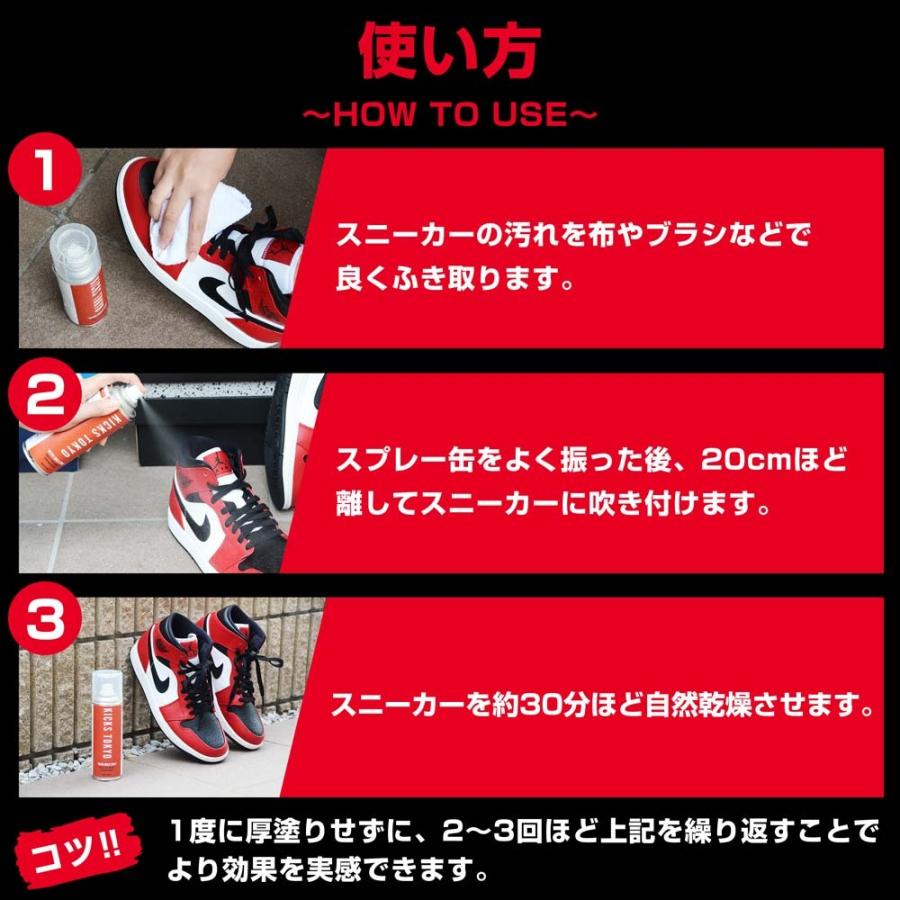 使い方
〜HOW TO USE〜

1
スニーカーの汚れを布やブラシなどで良くふき取ります。

2
KICKS TOKYO
スプレー缶をよく振った後、20cmほど離してスニーカーに吹き付けます。

3
KICKS TOKYO
スニーカーを約30分ほど自然乾燥させます。

コツ!!
1度に厚塗りせずに、2〜3回ほど上記を繰り返すことでより効果を実感できます。