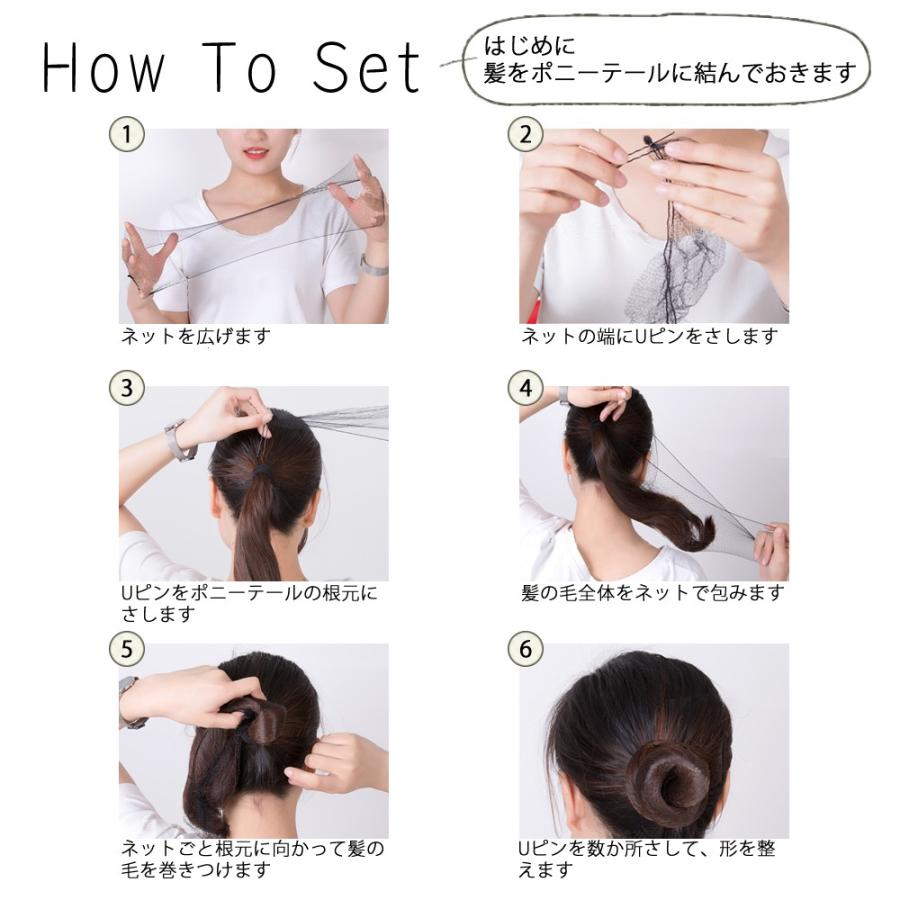 How To Set

はじめに
髪をポニーテールに結んでおきます

1

ネットを広げます

2

ネットの端にUピンをさします

3

Uピンをポニーテールの根元にさします

4

髪の毛全体をネットで包みます

5

ネットごと根元に向かって髪の毛を巻きつけます

6

Uピンを数か所さして、形を整えます