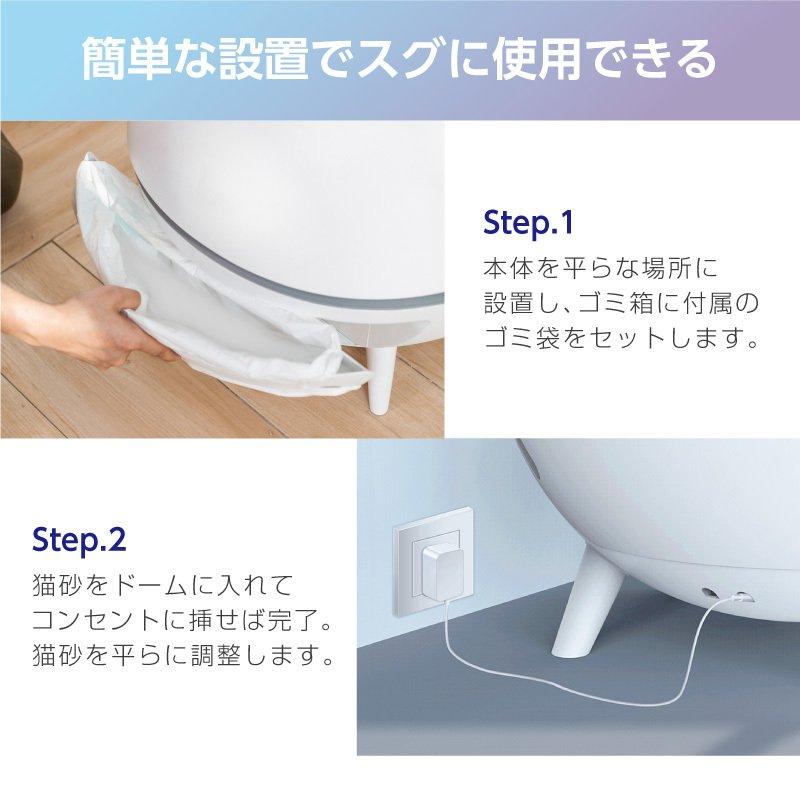 簡単な設置でスグに使用できる

Step.1

本体を平らな場所に設置し、ゴミ箱に付属のゴミ袋をセットします。

Step.2

猫砂をドームに入れてコンセントに挿せば完了。猫砂を平らに調整します。