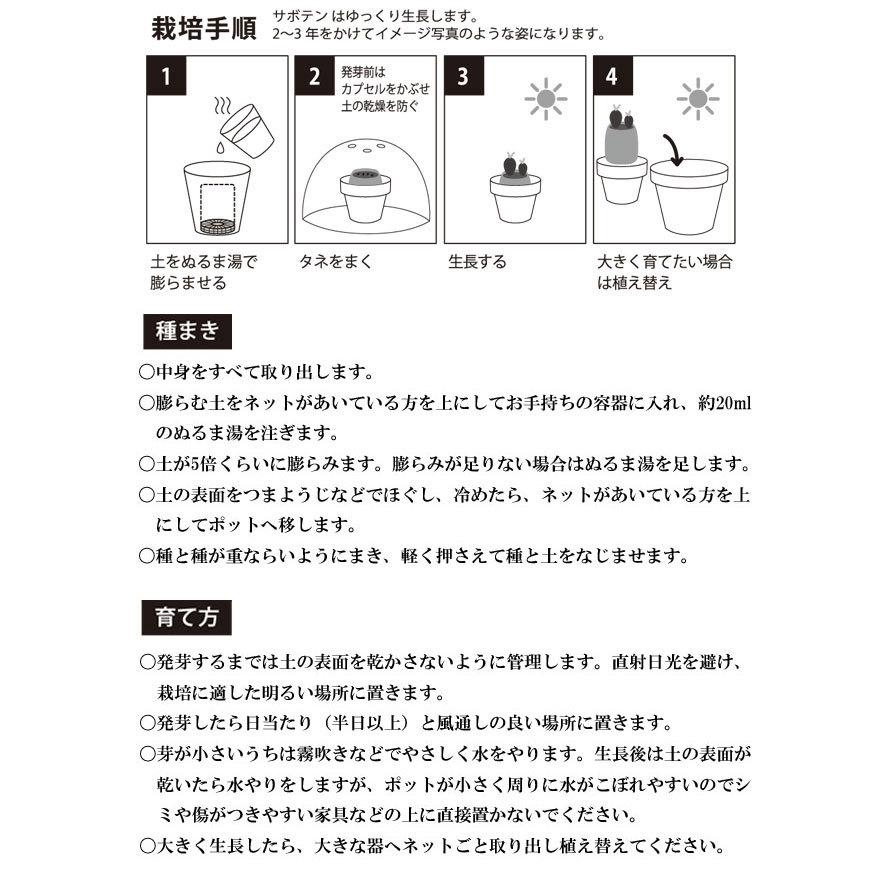 栽培手順 サボテンはゆっくり生長します。
2〜3年をかけてイメージ写真のような姿になります。

1

土をぬるま湯で膨らませる

2
発芽前はカプセルをかぶせ土の乾燥を防ぐ

タネをまく

3

生長する

4

大きく育てたい場合は植え替え

種まき

○中身をすべて取り出します。
○膨らむ土をネットがあいている方を上にしてお手持ちの容器に入れ、約20mlのぬるま湯を注ぎます。
○土が5倍くらいに膨らみます。膨らみが足りない場合はぬるま湯を足します。
○土の表面をつまようじなどでほぐし、冷めたら、ネットがあいている方を上にしてポットへ移します。
○種と種が重ならいようにまき、軽く押さえて種と土をなじませます。

育て方

○発芽するまでは土の表面を乾かさないように管理します。直射日光を避け、栽培に適した明るい場所に置きます。
○発芽したら日当たり（半日以上）と風通しの良い場所に置きます。
○芽が小さいうちは霧吹きなどでやさしく水をやります。生長後は土の表面が乾いたら水やりをしますが、ポットが小さく周りに水がこぼれやすいのでシミや傷がつきやすい家具などの上に直接置かないでください。
○大きく生長したら、大きな器へネットごと取り出し植え替えてください。