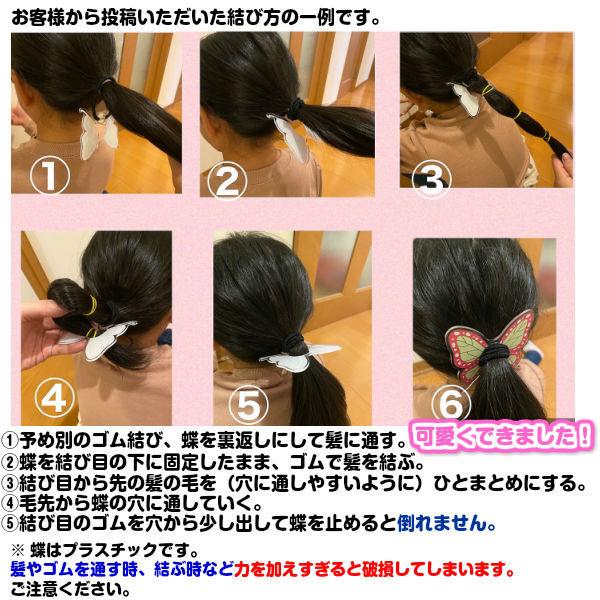 お客様から投稿いただいた結び方の一例です。

①

②

③

④

⑤

⑥

①予め別のゴム結び、蝶を裏返しにして髪に通す。

可愛くできました！

②蝶を結び目の下に固定したまま、ゴムで髪を結ぶ。
③結び目から先の髪の毛を（穴に通しやすいように）ひとまとめにする。
④毛先から蝶の穴に通していく。
⑤結び目のゴムを穴から少し出して蝶を止めると倒れません。

※ 蝶はプラスチックです。
髪やゴムを通す時、結ぶ時など力を加えすぎると破損してしまいます。
ご注意ください。