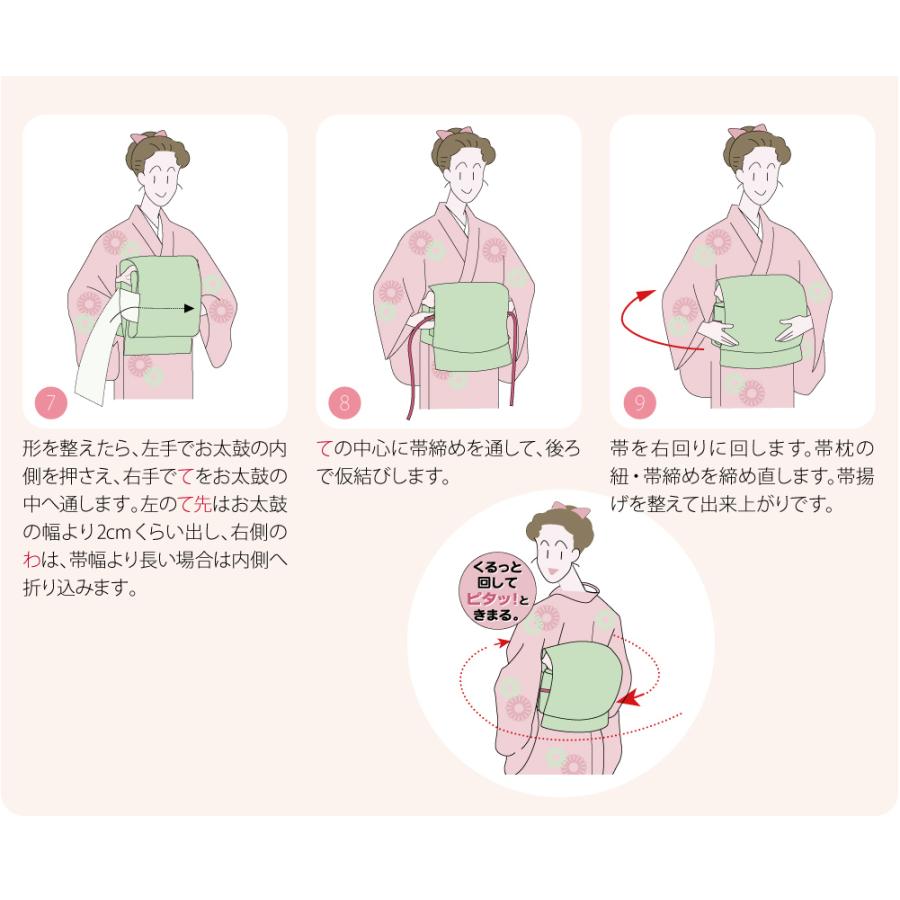 7

形を整えたら、左手でお太鼓の内側を押さえ、右手でてをお太鼓の中へ通します。左のて先はお太鼓の幅より2cmくらい出し、右側のわは、帯幅より長い場合は内側へ折り込みます。

8

ての中心に帯締めを通して、後ろで仮結びします。

9

帯を右回りに回します。帯枕の紐・帯締めを締め直します。帯揚げを整えて出来上がりです。

くるっと回してピタッ!ときまる。