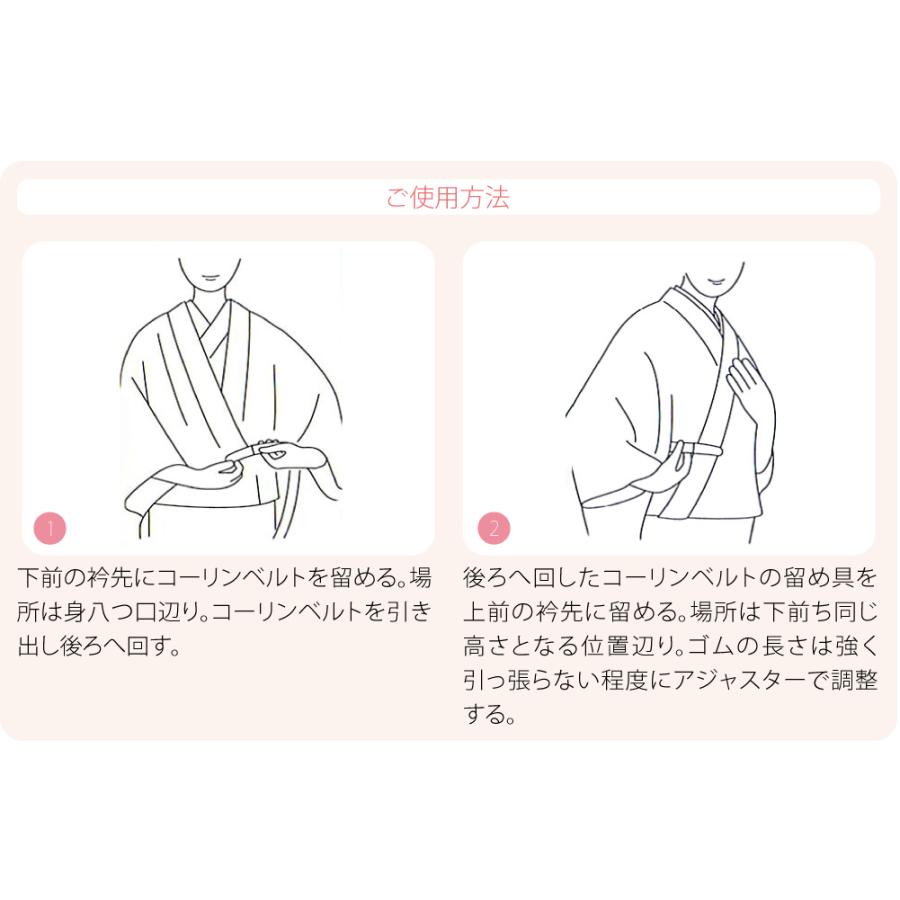 ご使用方法

1

下前の衿先にコーリンベルトを留める。場所は身八つ口辺り。コーリンベルトを引き出し後ろへ回す。

2

後ろへ回したコーリンベルトの留め具を上前の衿先に留める。場所は下前ち同じ高さとなる位置辺り。ゴムの長さは強く引っ張らない程度にアジャスターで調整する。