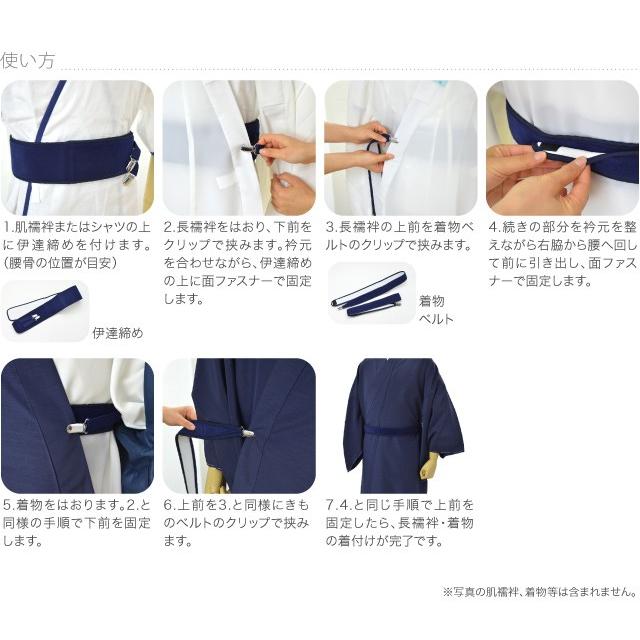 使い方

1.肌襦袢またはシャツの上に伊達締めを付けます。(腰骨の位置が目安)

伊達締め

2.長襦袢をはおり、下前をクリップで挟みます。衿元を合わせながら、伊達締めの上に面ファスナーで固定します。

3.長襦袢の上前を着物ベルトのクリップで挟みます。

着物ベルト

4.続きの部分を衿元を整えながら右脇から腰へ回して前に引き出し、面ファスナーで固定します。

5.着物をはおります。2.と同様の手順で下前を固定します。

6.上前を3.と同様にきものベルトのクリップで挟みます。

7.4.と同じ手順で上前を固定したら、長襦袢・着物の着付けが完了です。

※写真の肌襦袢、着物等は含まれません。