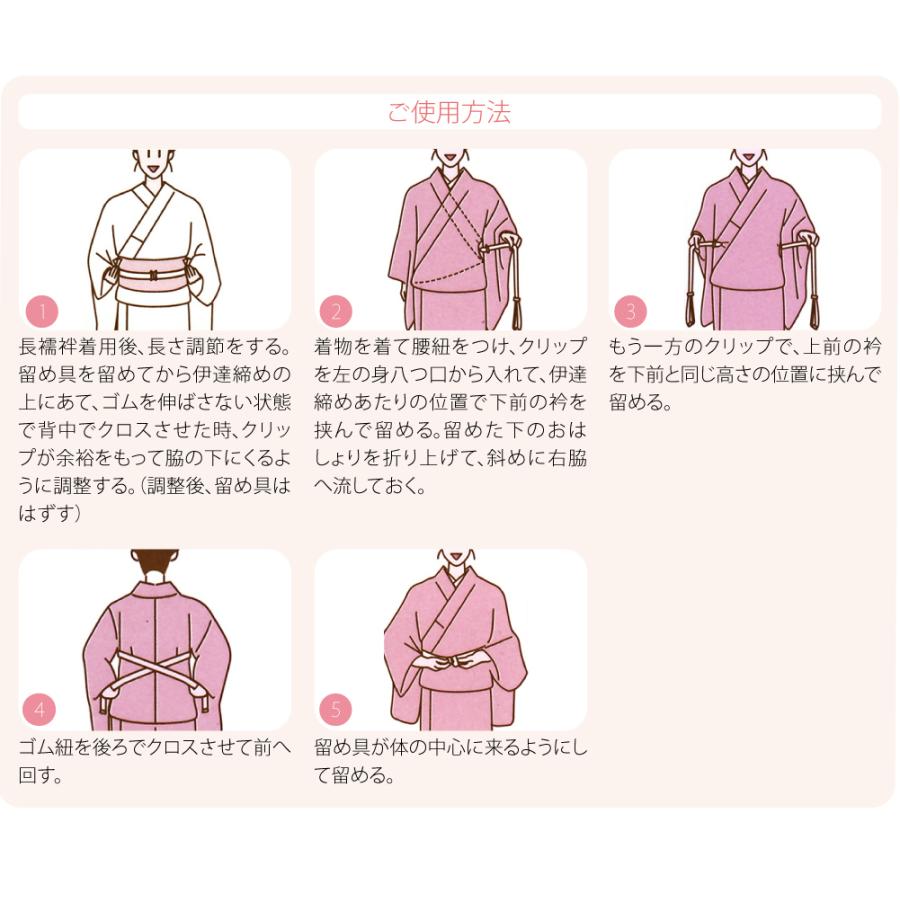 ご使用方法

1
長襦袢着用後、長さ調節をする。留め具を留めてから伊達締めの上にあて、ゴムを伸ばさない状態で背中でクロスさせた時、クリップが余裕をもって脇の下にくるように調整する。(調整後、留め具ははずす)

2
着物を着て腰紐をつけ、クリップを左の身八つ口から入れて、伊達締めあたりの位置で下前の衿を挟んで留める。留めた下のおはしょりを折り上げて、斜めに右脇へ流しておく。

3
もう一方のクリップで、上前の衿を下前と同じ高さの位置に挟んで留める。

4
ゴム紐を後ろでクロスさせて前へ回す。

5
留め具が体の中心に来るようにして留める。