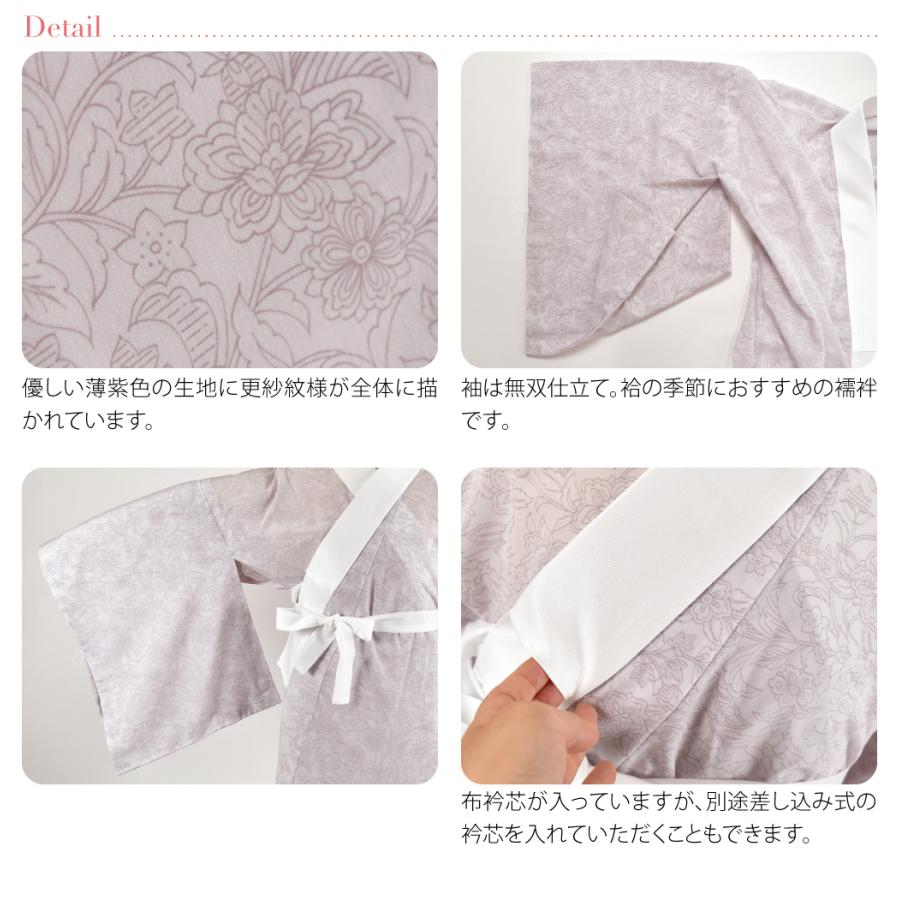 Detail

優しい薄紫色の生地に更紗紋様が全体に描かれています。

袖は無双仕立て。袷の季節におすすめの襦袢です。

布衿芯が入っていますが、別途差し込み式の衿芯を入れていただくこともできます。