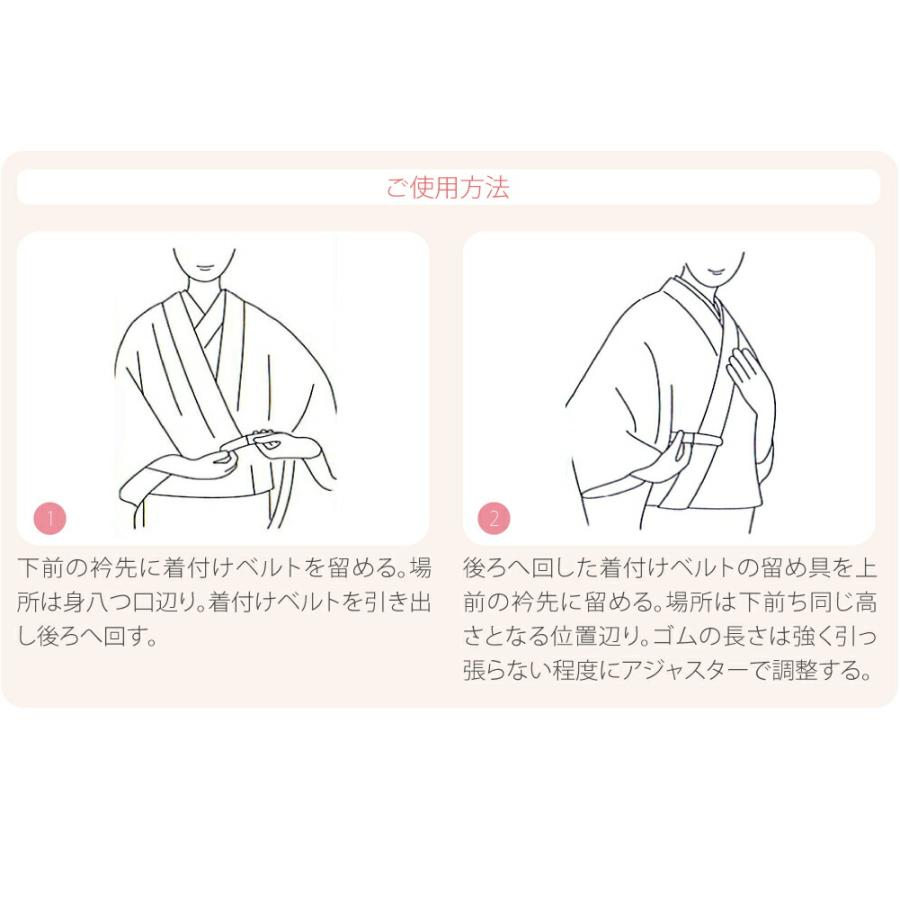 ご使用方法

1

下前の衿先に着付けベルトを留める。場所は身八つ口辺り。着付けベルトを引き出し後ろへ回す。

2

後ろへ回した着付けベルトの留め具を上前の衿先に留める。場所は下前ち同じ高さとなる位置辺り。ゴムの長さは強く引っ張らない程度にアジャスターで調整する。