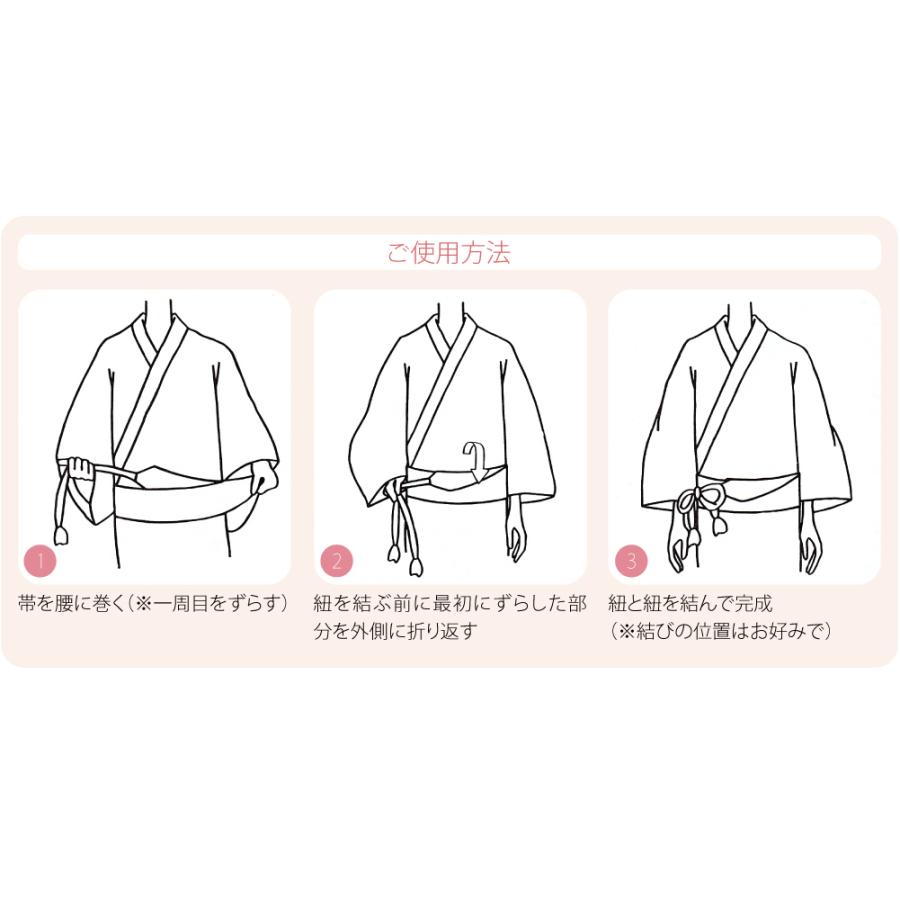 ご使用方法

1
帯を腰に巻く（※一周目をずらす）

2
紐を結ぶ前に最初にずらした部分を外側に折り返す

3
紐と紐を結んで完成
（※結びの位置はお好みで）