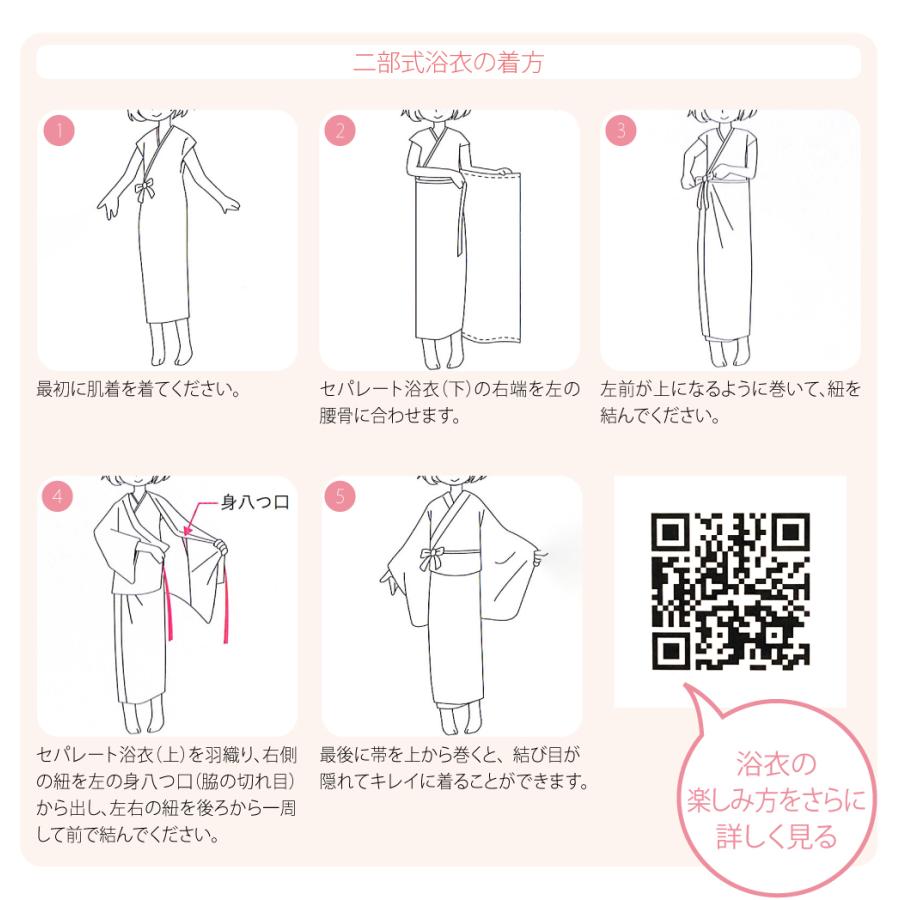 二部式浴衣の着方

1

最初に肌着を着てください。

2

セパレート浴衣（下）の右端を左の腰骨に合わせます。

3

左前が上になるように巻いて、紐を結んでください。

4

身八つ口

セパレート浴衣（上）を羽織り、右側の紐を左の身八つ口（脇の切れ目）から出し、左右の紐を後ろから一周して前で結んでください。

5

最後に帯を上から巻くと、結び目が隠れてキレイに着ることができます。

浴衣の楽しみ方をさらに詳しく見る