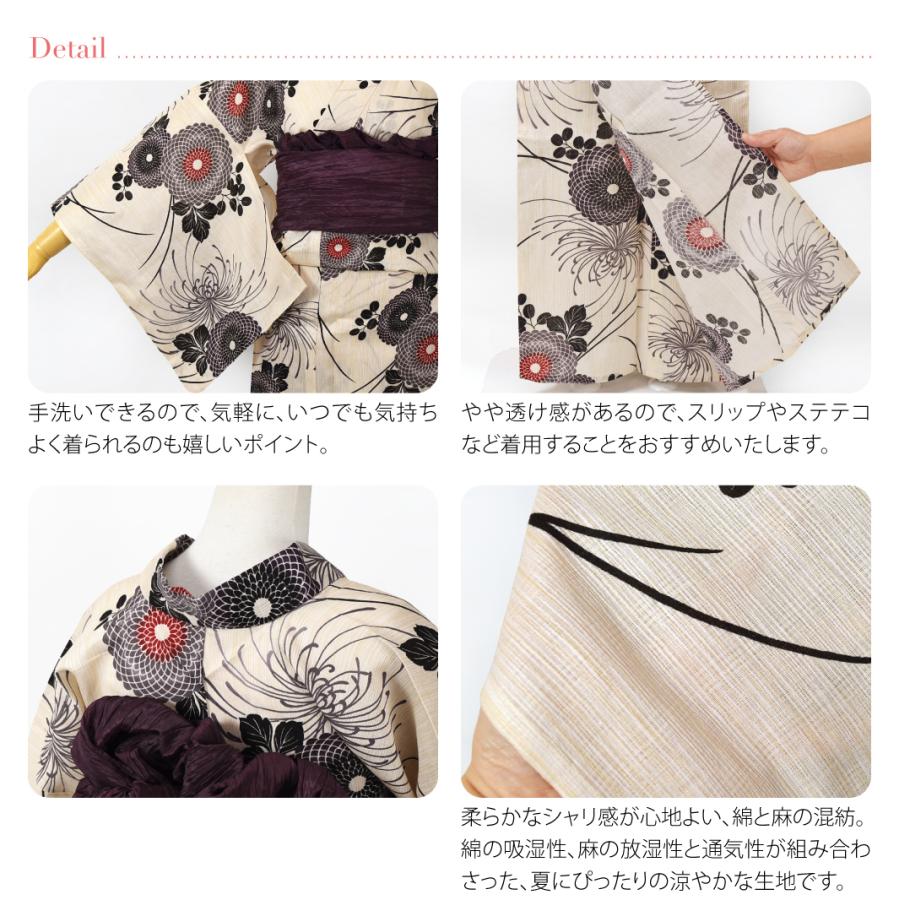 Detail

手洗いできるので、気軽に、いつでも気持ちよく着られるのも嬉しいポイント。

やや透け感があるので、スリップやステテコなど着用することをおすすめいたします。

柔らかなシャリ感が心地よい、綿と麻の混紡。綿の吸湿性、麻の放湿性と通気性が組み合わさった、夏にぴったりの涼やかな生地です。