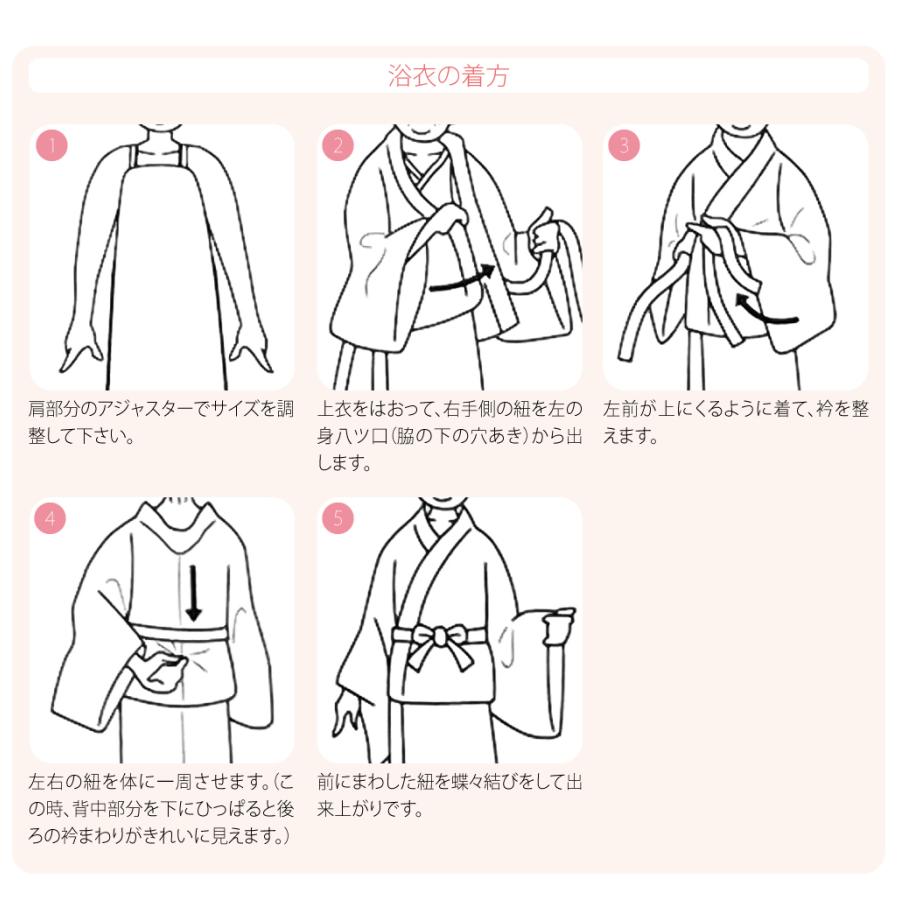 浴衣の着方

1

肩部分のアジャスターでサイズを調整して下さい。

2

上衣をはおって、右手側の紐を左の身八ツ口(脇の下の穴あき)から出します。

3

左前が上にくるように着て、衿を整えます。

4

左右の紐を体に一周させます。(この時、背中部分を下にひっぱると後ろの衿まわりがきれいに見えます。)

5

前にまわした紐を蝶々結びをして出来上がりです。