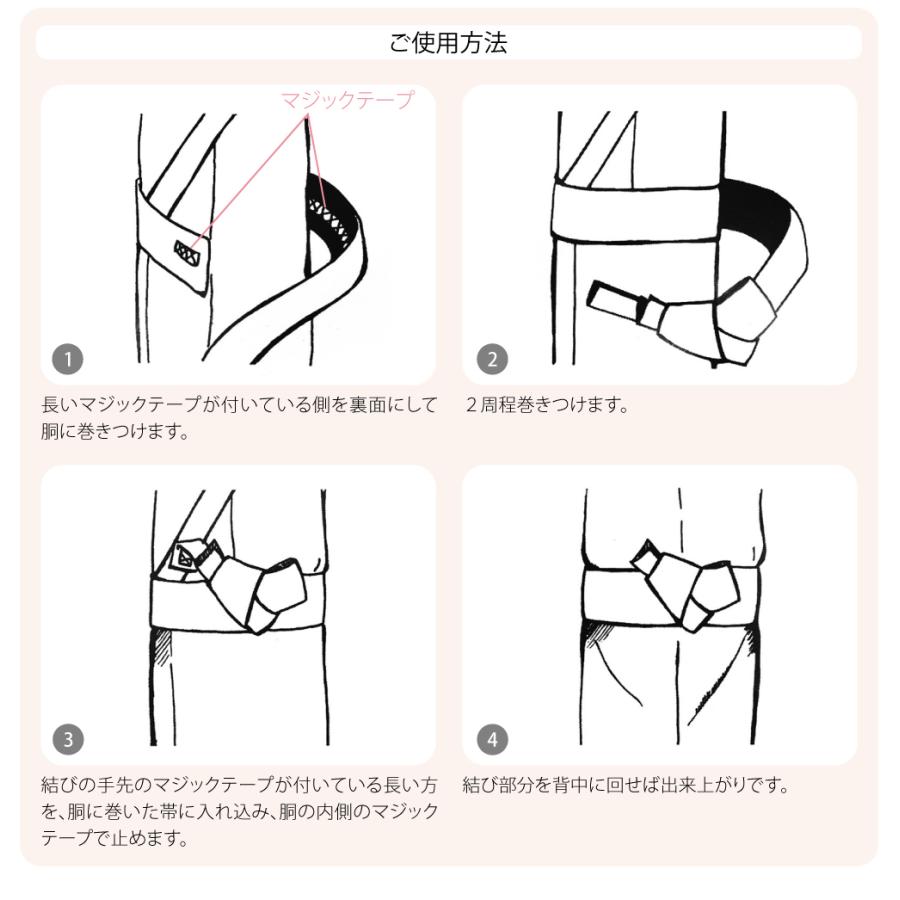 ご使用方法

マジックテープ

1

長いマジックテープが付いている側を裏面にして胴に巻きつけます。

2

2周程巻きつけます。

3

結びの手先のマジックテープが付いている長い方を、胴に巻いた帯に入れ込み、胴の内側のマジックテープで止めます。

4

結び部分を背中に回せば出来上がりです。