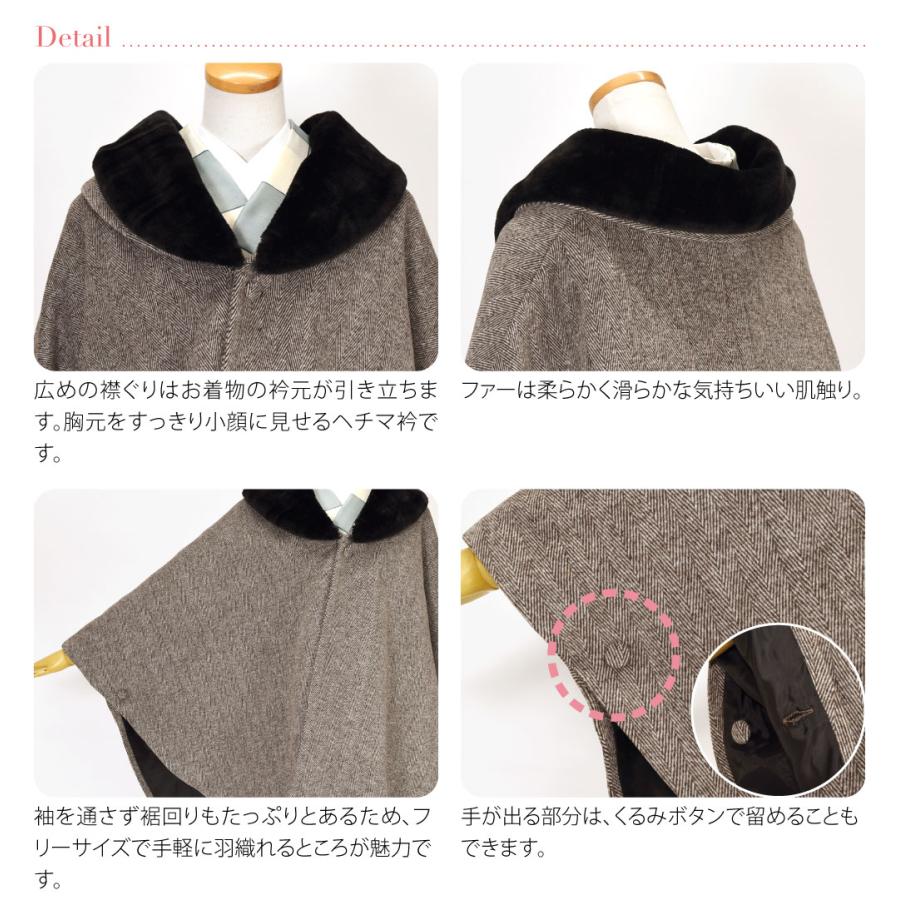 Detail

広めの襟ぐりはお着物の衿元が引き立ちます。胸元をすっきり小顔に見せるヘチマ衿です。

ファーは柔らかく滑らかな気持ちいい肌触り。

袖を通さず裾回りもたっぷりとあるため、フリーサイズで手軽に羽織れるところが魅力です。

手が出る部分は、くるみボタンで留めることもできます。