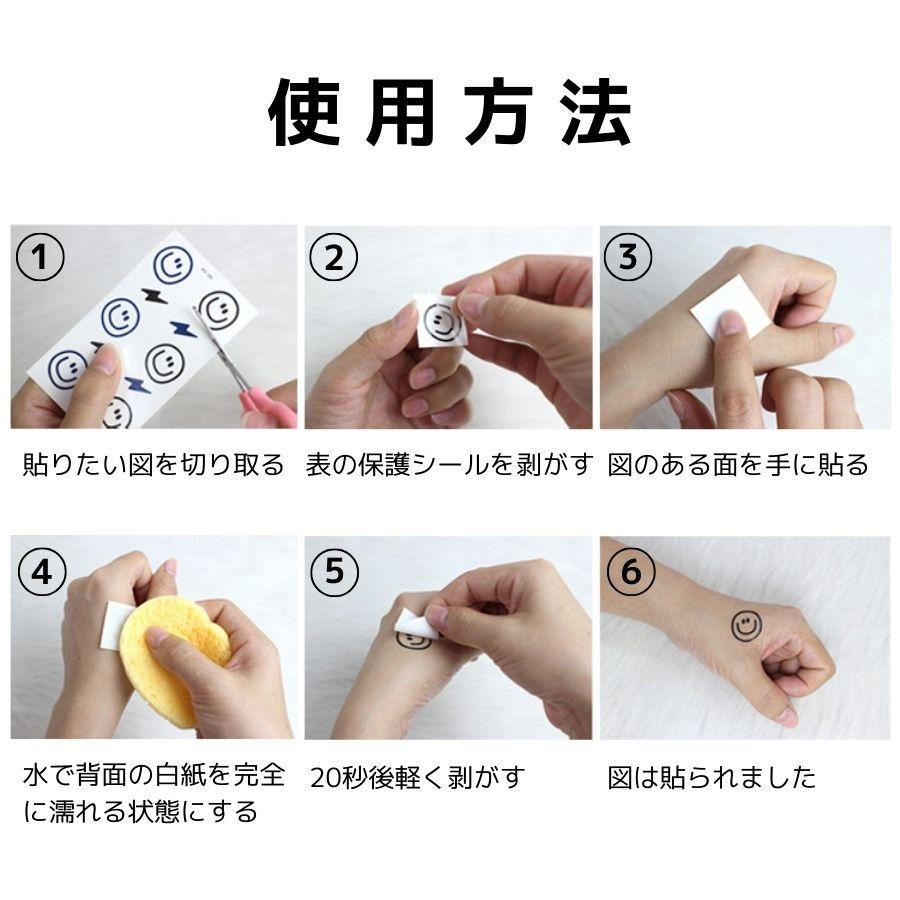 使用方法

①
貼りたい図を切り取る

②
表の保護シールを剥がす

③
図のある面を手に貼る

④
水で背面の白紙を完全に濡れる状態にする

⑤
20秒後軽く剥がす

⑥
図は貼られました