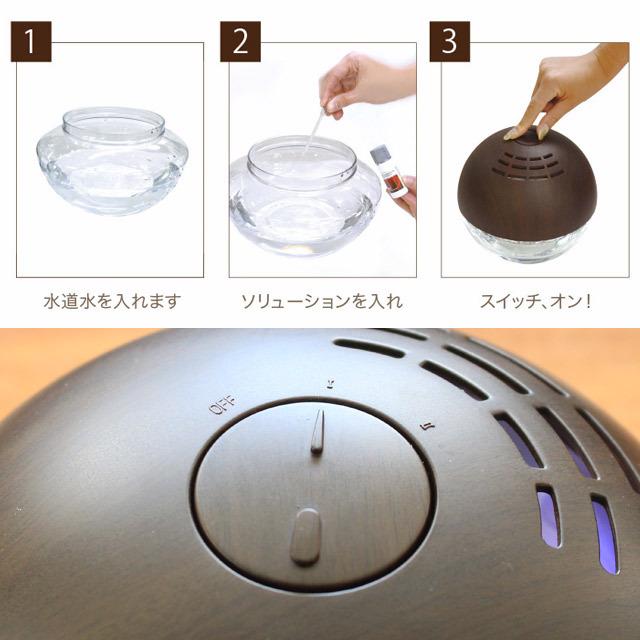 1

水道水を入れます

2

ソリューションを入れ

3

スイッチ、オン!

OFF