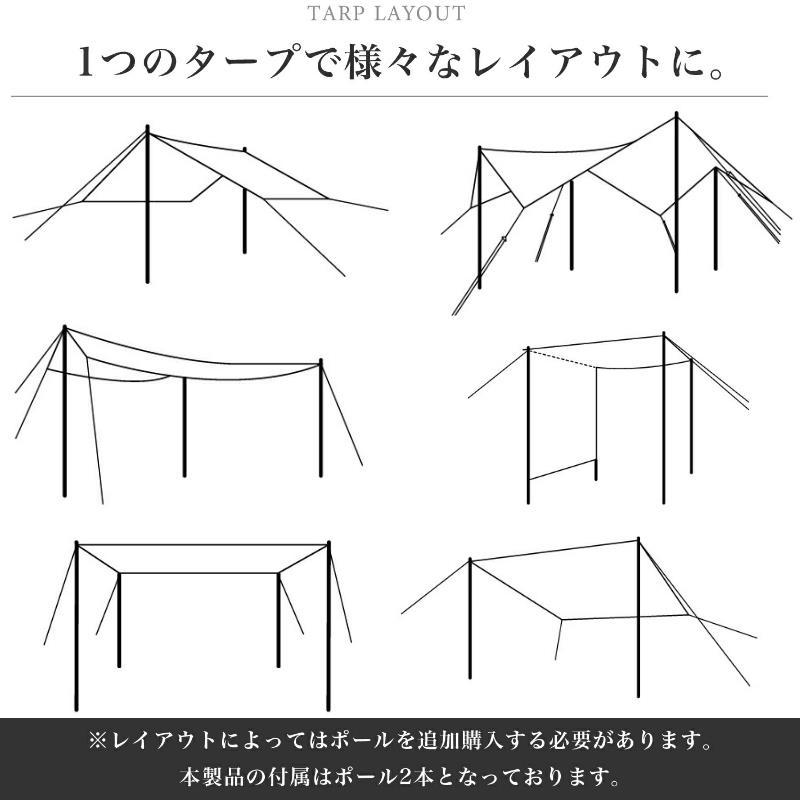 TARP LAYOUT

1つのタープで様々なレイアウトに。

※レイアウトによってはポールを追加購入する必要があります。
本製品の付属はポール2本となっております。