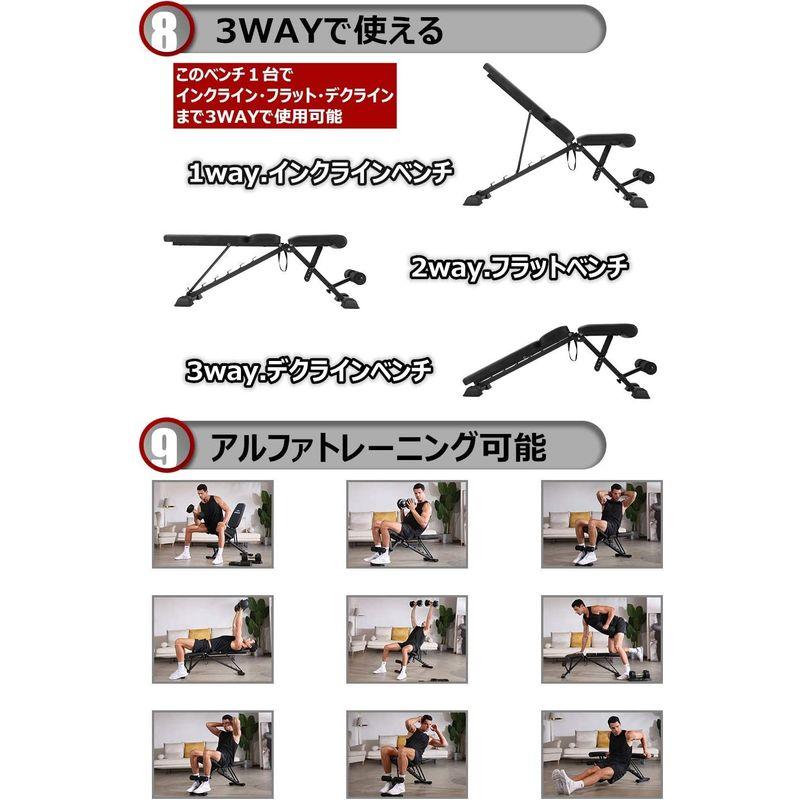 8 3WAYで使える

このベンチ１台で
インクライン・フラット・デクライン
まで3WAYで使用可能

1way.インクラインベンチ

2way.フラットベンチ

3way.デクラインベンチ

9 アルファトレーニング可能