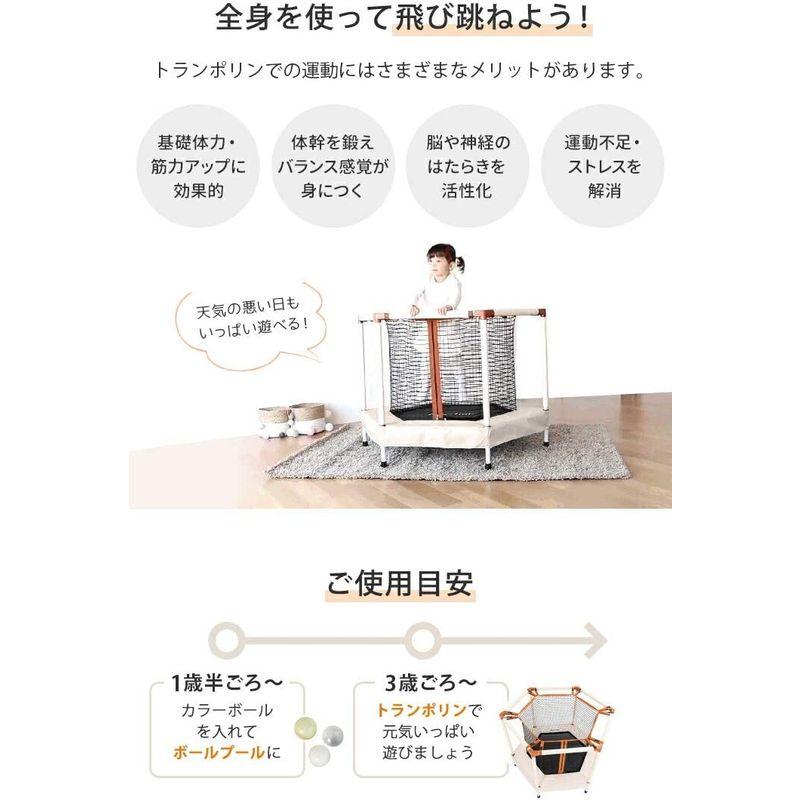 全身を使って飛び跳ねよう！

トランポリンでの運動にはさまざまなメリットがあります。

基礎体力・筋力アップに効果的

体幹を鍛えバランス感覚が身につく

脳や神経のはたらきを活性化

運動不足・ストレスを解消

天気の悪い日もいっぱい遊べる！

ご使用目安

1歳半ごろ〜
カラーボールを入れてボールプールに

3歳ごろ〜
トランポリンで元気いっぱい遊びましょう