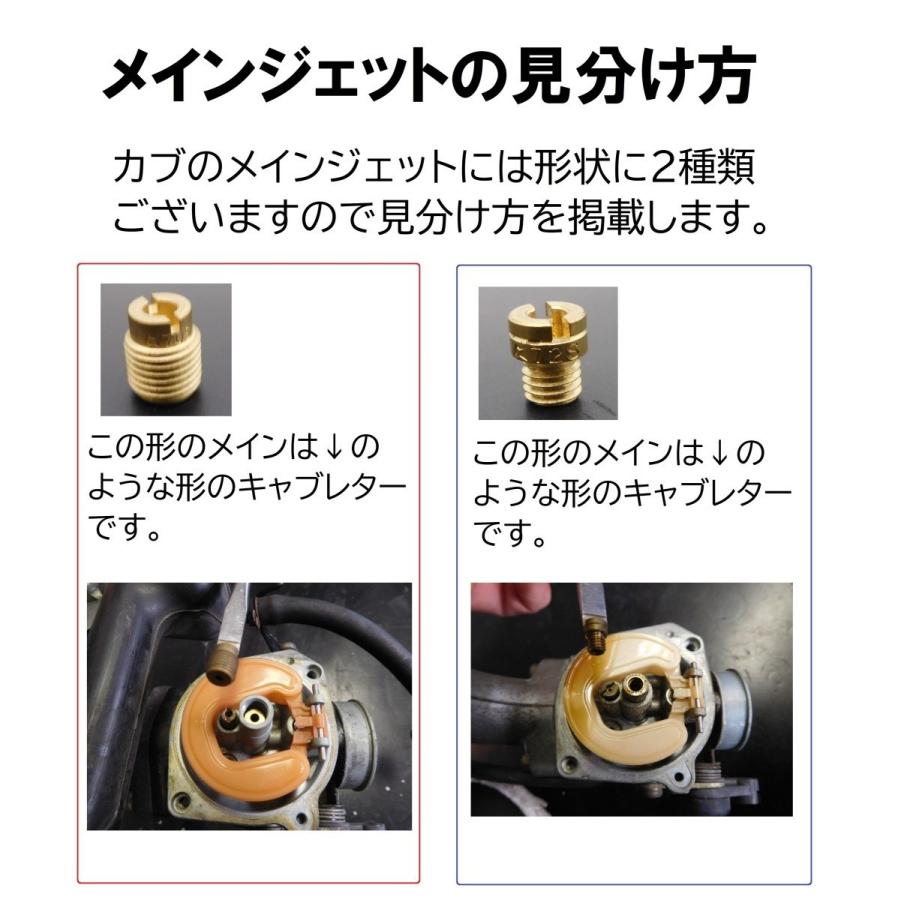 メインジェットの見分け方

カブのメインジェットには形状に2種類ございますので見分け方を掲載します。

この形のメインは↓のような形のキャブレターです。

この形のメインは↓のような形のキャブレターです。