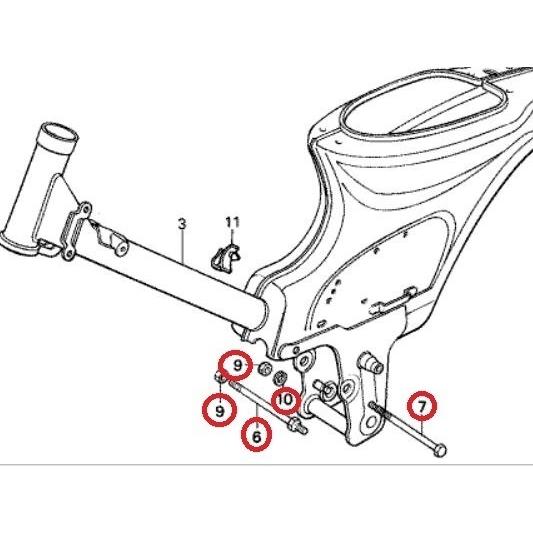 3
11
9
9
10
6
7