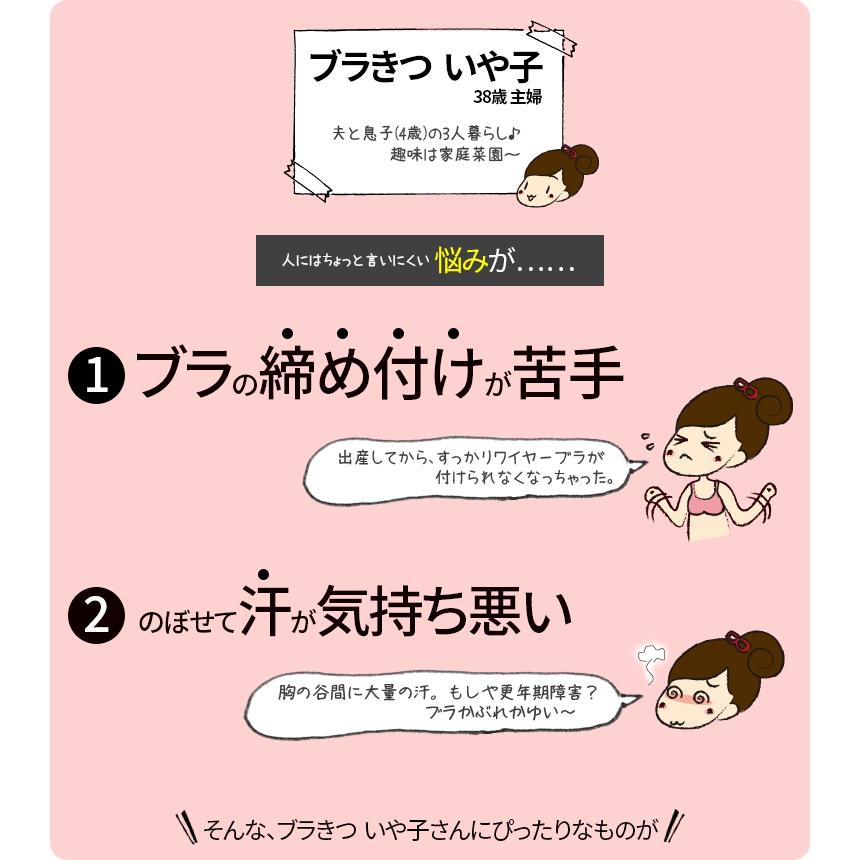 ブラきつ いや子
38歳 主婦

夫と息子(4歳)の3人暮らし♪
趣味は家庭菜園〜

人にはちょっと言いにくい 悩みが……

1 ブラの締め付けが苦手

出産してから、すっかりワイヤーブラが付けられなくなっちゃった。

2 のぼせて汗が気持ち悪い

胸の谷間に大量の汗。もしや更年期障害?
ブラかぶれかゆい〜

そんな、ブラきつ いや子さんにぴったりなものが