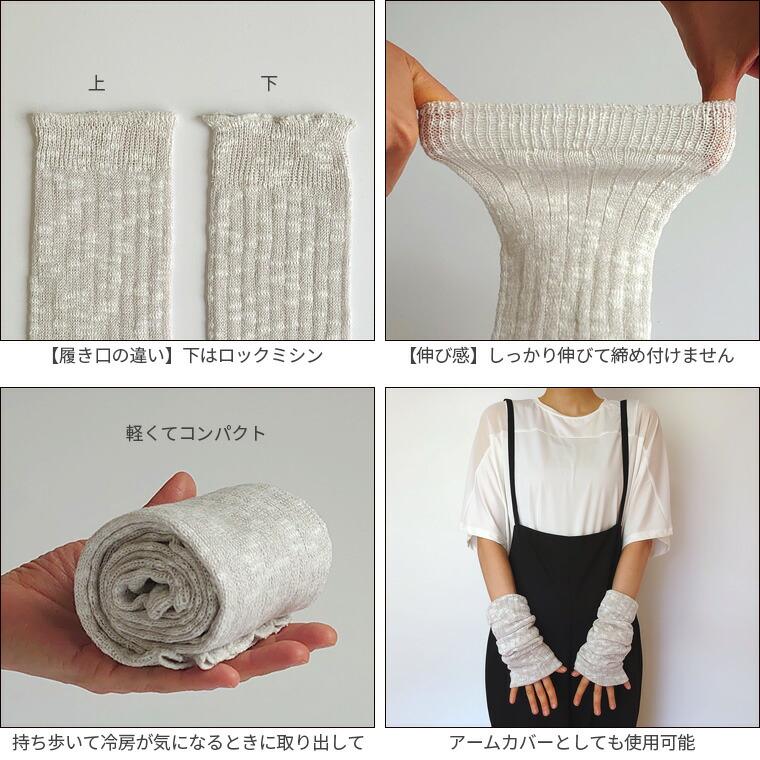 上

下

【履き口の違い】下はロックミシン

【伸び感】しっかり伸びて締め付けません

軽くてコンパクト

持ち歩いて冷房が気になるときに取り出して

アームカバーとしても使用可能