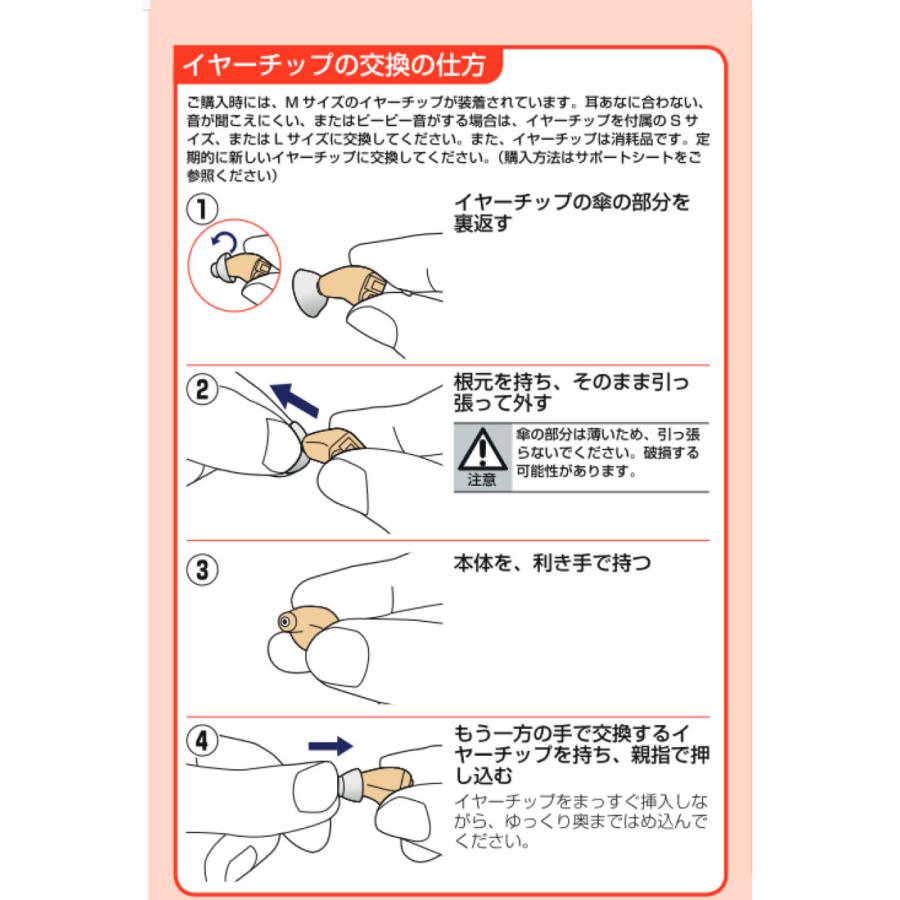 イヤーチップの交換の仕方

ご購入時には、Mサイズのイヤーチップが装着されています。耳あなに合わない、音が聞こえにくい、またはピーピー音がする場合は、イヤーチップを付属のSサイズ、またはLサイズに交換してください。また、イヤーチップは消耗品です。定期的に新しいイヤーチップに交換してください。（購入方法はサポートシートをご参照ください）

①

イヤーチップの傘の部分を裏返す

②

根元を持ち、そのまま引っ張って外す

注意

傘の部分は薄いため、引っ張らないでください。破損する可能性があります。

③

本体を、利き手で持つ

④

もう一方の手で交換するイヤーチップを持ち、親指で押し込む

イヤーチップをまっすぐ挿入しながら、ゆっくり奥まではめ込んでください。