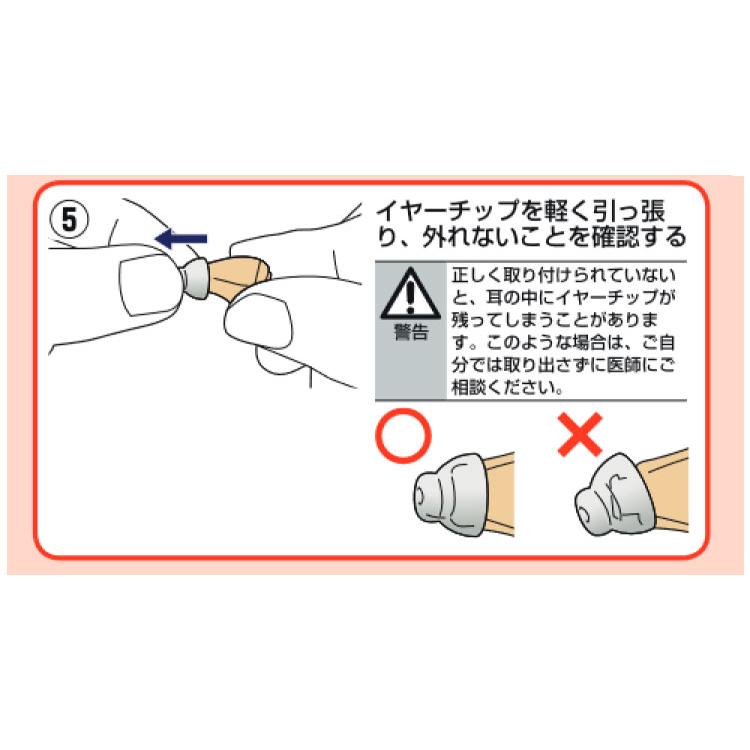 5

イヤーチップを軽く引っ張り、外れないことを確認する

警告

正しく取り付けられていないと、耳の中にイヤーチップが残ってしまうことがあります。このような場合は、ご自分では取り出さずに医師にご相談ください。

○ ×