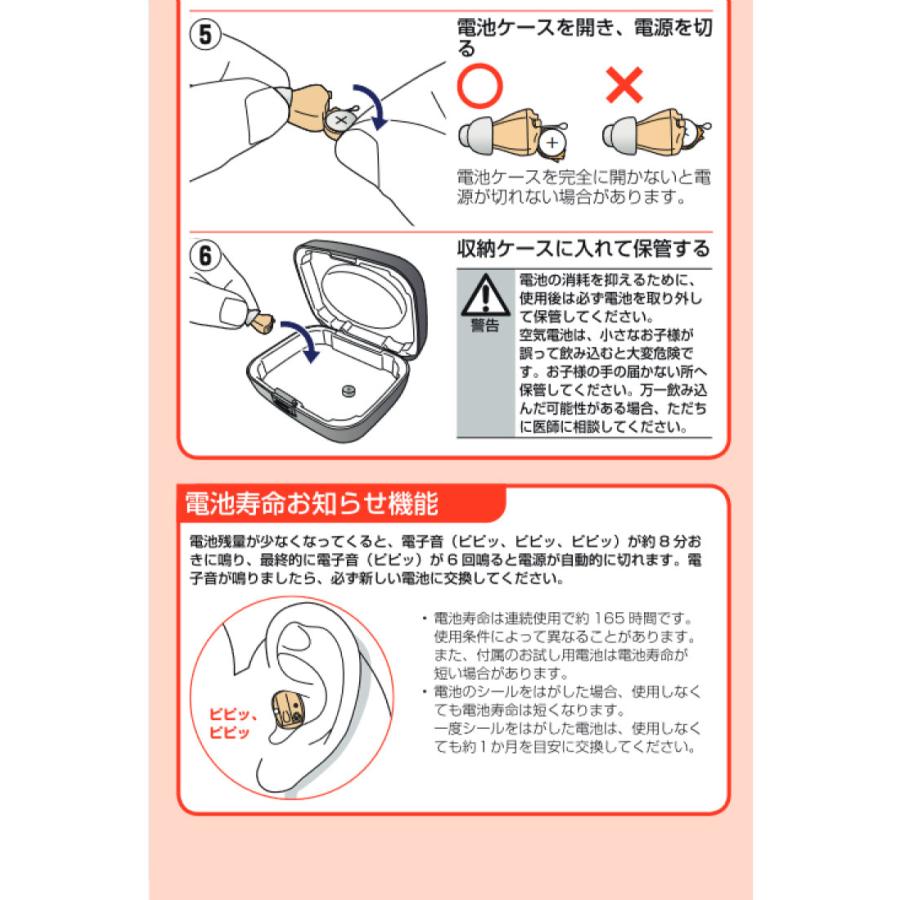 ⑤

電池ケースを開き、電源を切る

○ ×

電池ケースを完全に開かないと電源が切れない場合があります。

⑥

収納ケースに入れて保管する

警告

電池の消耗を抑えるために、使用後は必ず電池を取り外して保管してください。
空気電池は、小さなお子様が誤って飲み込むと大変危険です。お子様の手の届かない所へ保管してください。万一飲み込んだ可能性がある場合、ただちに医師に相談してください。

電池寿命お知らせ機能

電池残量が少なくなってくると、電子音（ピピッ、ピピッ、ピピッ）が約８分おきに鳴り、最終的に電子音（ピピッ）が６回鳴ると電源が自動的に切れます。電子音が鳴りましたら、必ず新しい電池に交換してください。

ピピッ、ピピッ

・電池寿命は連続使用で約 165 時間です。使用条件によって異なることがあります。また、付属のお試し用電池は電池寿命が短い場合があります。
・電池のシールをはがした場合、使用しなくても電池寿命は短くなります。一度シールをはがした電池は、使用しなくても約１か月を目安に交換してください。