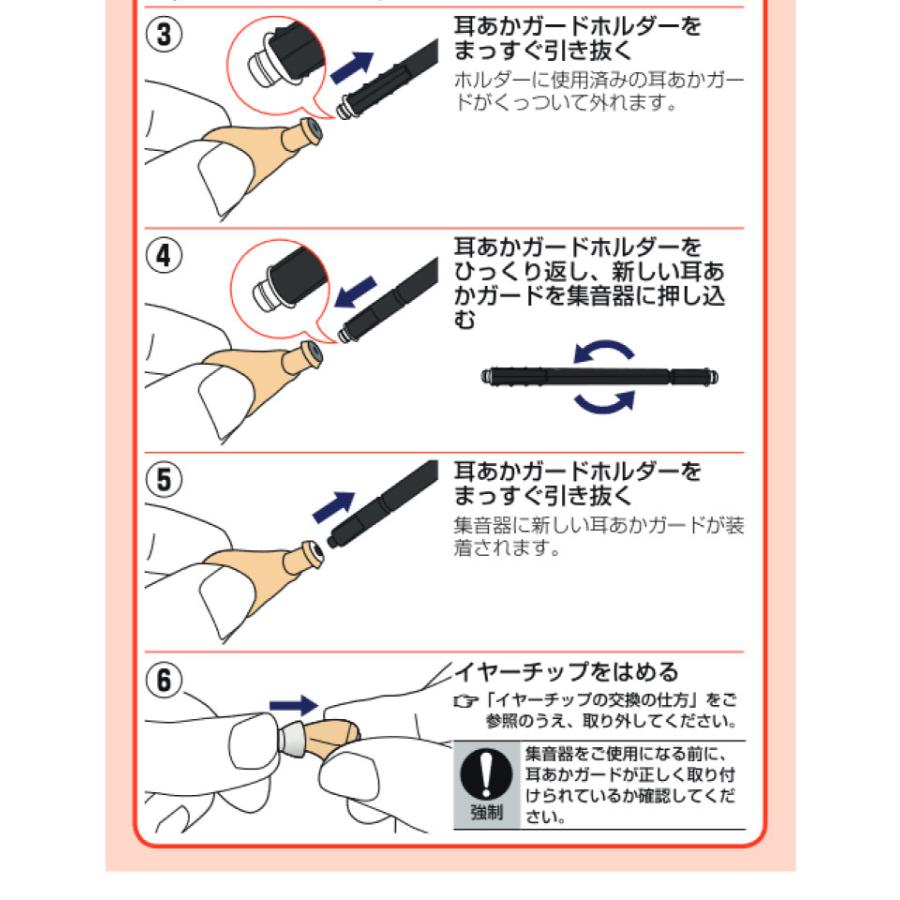 ③
耳あかガードホルダーをまっすぐ引き抜く
ホルダーに使用済みの耳あかガードがくっついて外れます。

④
耳あかガードホルダーをひっくり返し、新しい耳あかガードを集音器に押し込む

⑤
耳あかガードホルダーをまっすぐ引き抜く
集音器に新しい耳あかガードが装着されます。

⑥
イヤーチップをはめる
☞「イヤーチップの交換の仕方」をご参照のうえ、取り外してください。

強制
集音器をご使用になる前に、耳あかガードが正しく取り付けられているか確認してください。