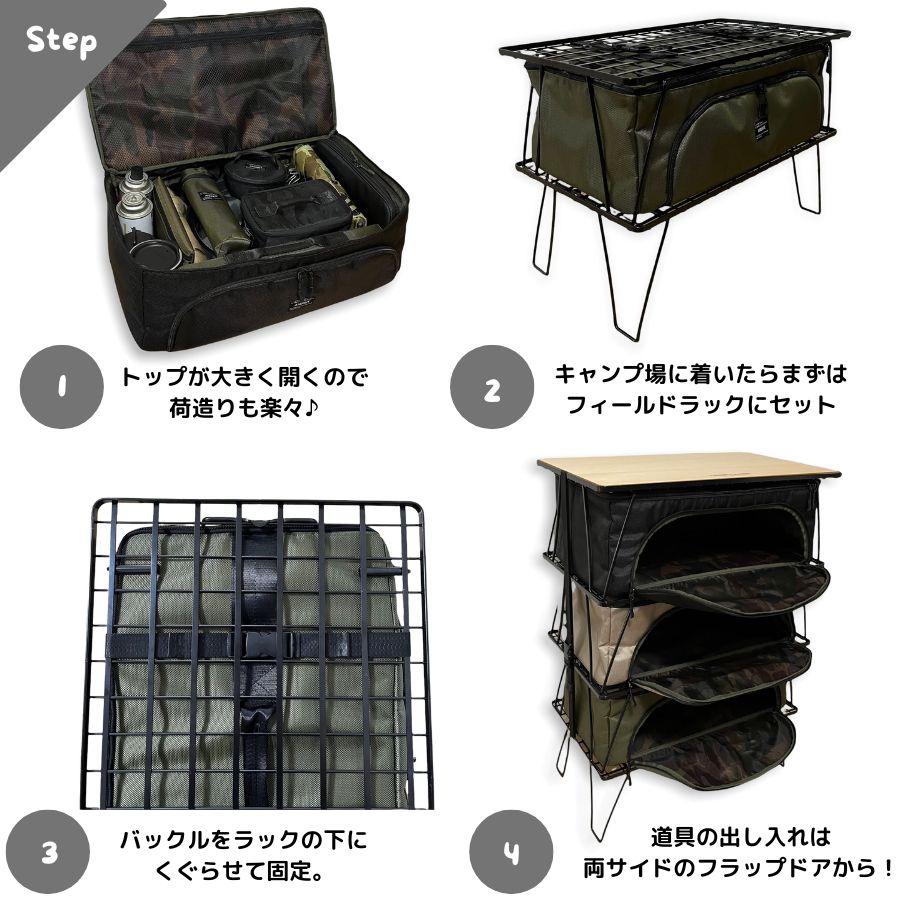 Step

1
トップが大きく開くので
荷造りも楽々♪

2
キャンプ場に着いたらまずは
フィールドラックにセット

3
バックルをラックの下に
くぐらせて固定。

4
道具の出し入れは
両サイドのフラップドアから！