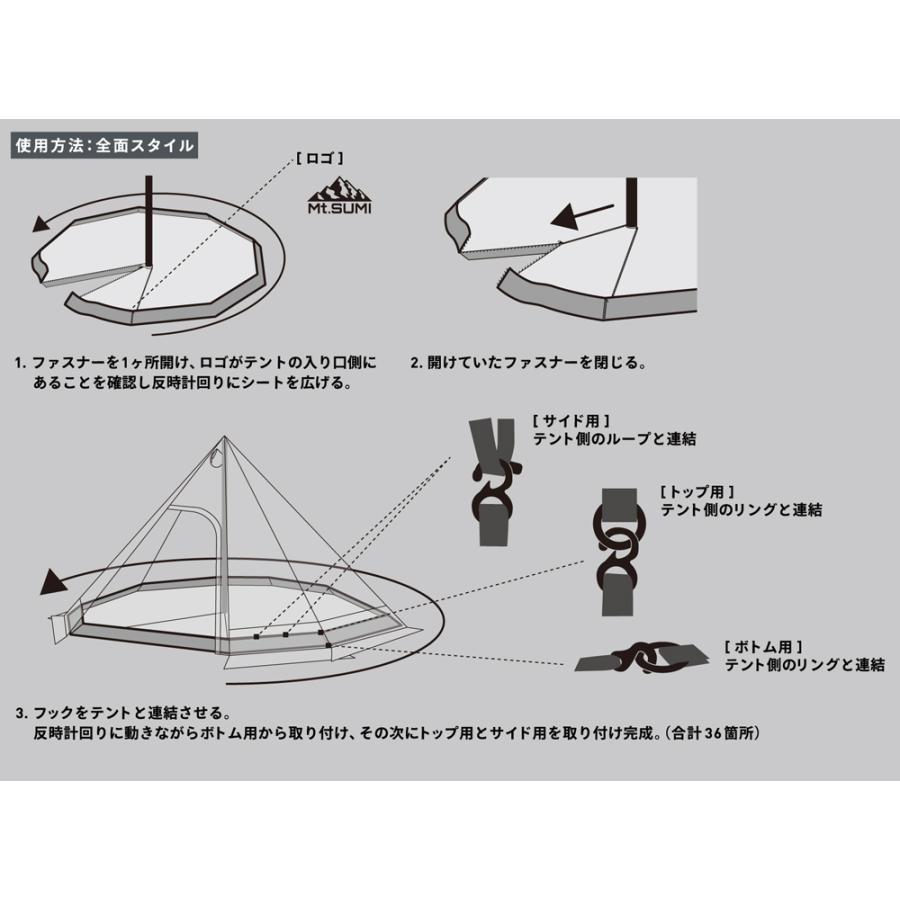 使用方法:全面スタイル

[ロゴ]

Mt.SUMI

1. ファスナーを1ヶ所開け、ロゴがテントの入り口側にあることを確認し反時計回りにシートを広げる。

2. 開けていたファスナーを閉じる。

[サイド用]
テント側のループと連結

[トップ用]
テント側のリングと連結

[ボトム用]
テント側のリングと連結

3. フックをテントと連結させる。
反時計回りに動きながらボトム用から取り付け、その次にトップ用とサイド用を取り付け完成。(合計36箇所)