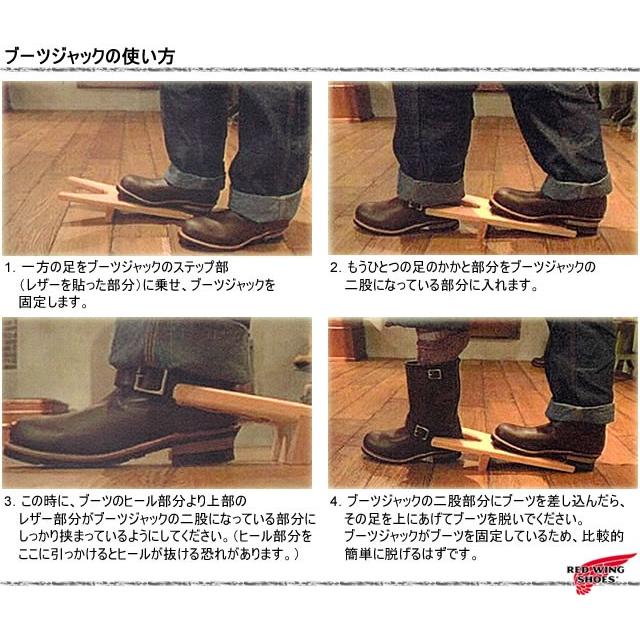 ブーツジャックの使い方

1. 一方の足をブーツジャックのステップ部（レザーを貼った部分）に乗せ、ブーツジャックを固定します。

2. もうひとつの足のかかと部分をブーツジャックの二股になっている部分に入れます。

3. この時に、ブーツのヒール部分より上部のレザー部分がブーツジャックの二股になっている部分にしっかり挟まっているようにしてください。（ヒール部分をここに引っかけるとヒールが抜ける恐れがあります。）

4. ブーツジャックの二股部分にブーツを差し込んだら、その足を上にあげてブーツを脱いでください。ブーツジャックがブーツを固定しているため、比較的簡単に脱げるはずです。

RED WING SHOES