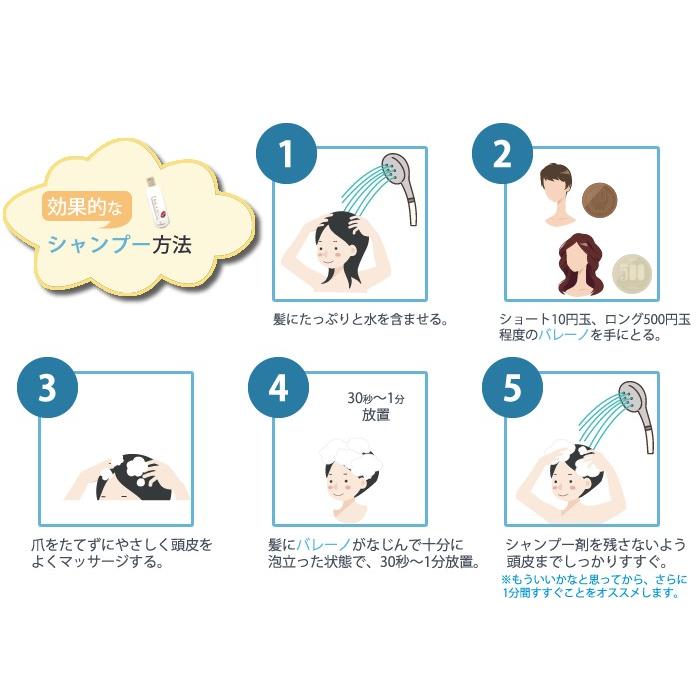 効果的な
シャンプー方法

1
髪にたっぷりと水を含ませる。

2
500
ショート10円玉、ロング500円玉程度のバレーノを手にとる。

3
爪をたてずにやさしく頭皮をよくマッサージする。

4
30秒〜1分
放置
髪にバレーノがなじんで十分に泡立った状態で、30秒〜1分放置。

5
シャンプー剤を残さないよう頭皮までしっかりすすぐ。
※もういいかなと思ってから、さらに1分間すすぐことをオススメします。