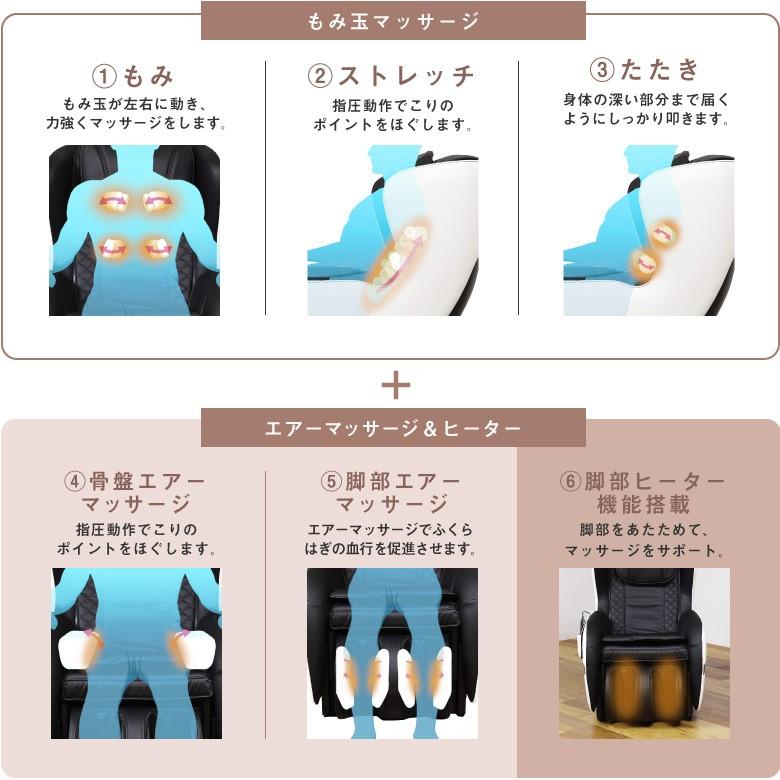 もみ玉マッサージ

①もみ
もみ玉が左右に動き、力強くマッサージをします。

②ストレッチ
指圧動作でこりのポイントをほぐします。

③たたき
身体の深い部分まで届くようにしっかり叩きます。

+

エアーマッサージ＆ヒーター

④骨盤エアーマッサージ
指圧動作でこりのポイントをほぐします。

⑤脚部エアーマッサージ
エアーマッサージでふくらはぎの血行を促進させます。

⑥脚部ヒーター機能搭載
脚部をあたためて、マッサージをサポート。