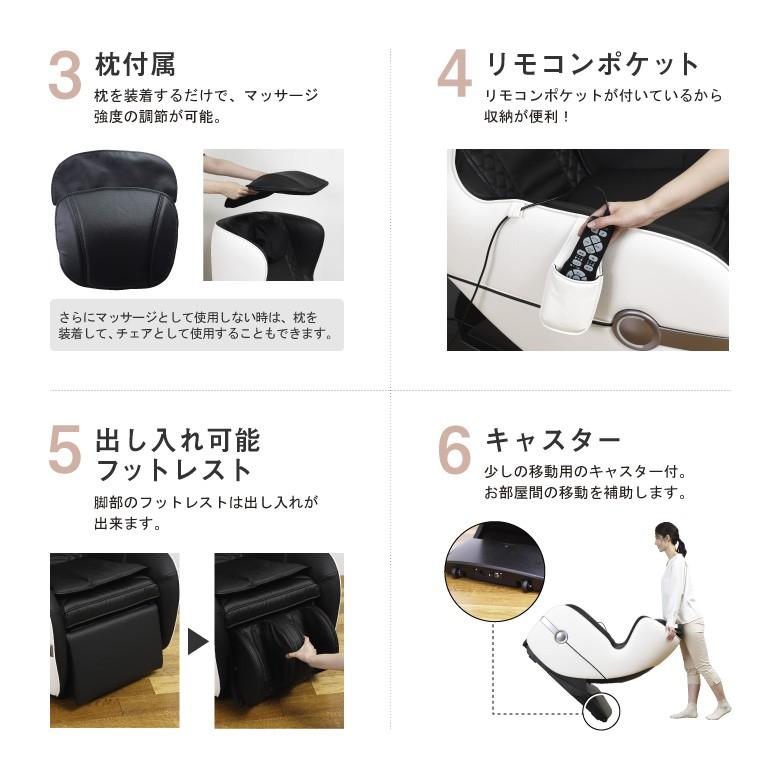 3 枕付属

枕を装着するだけで、マッサージ強度の調節が可能。

さらにマッサージとして使用しない時は、枕を装着して、チェアとして使用することもできます。

4 リモコンポケット

リモコンポケットが付いているから収納が便利！

5 出し入れ可能フットレスト

脚部のフットレストは出し入れが出来ます。

6 キャスター

少しの移動用のキャスター付。お部屋間の移動を補助します。