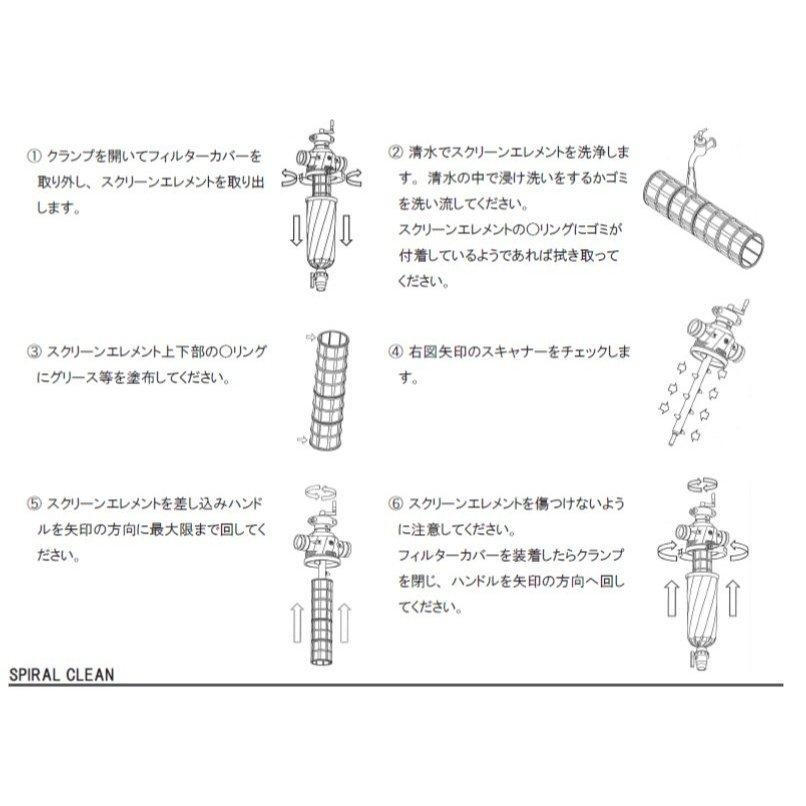 ① クランプを開いてフィルターカバーを取り外し、スクリーンエレメントを取り出します。

② 清水でスクリーンエレメントを洗浄します。清水の中で浸け洗いをするかゴミを洗い流してください。
スクリーンエレメントの〇リングにゴミが付着しているようであれば拭き取ってください。

③ スクリーンエレメント上下部の〇リングにグリース等を塗布してください。

④ 右図矢印のスキャナーをチェックします。

⑤ スクリーンエレメントを差し込みハンドルを矢印の方向に最大限まで回してください。

⑥ スクリーンエレメントを傷つけないように注意してください。
フィルターカバーを装着したらクランプを閉じ、ハンドルを矢印の方向へ回してください。

SPIRAL CLEAN