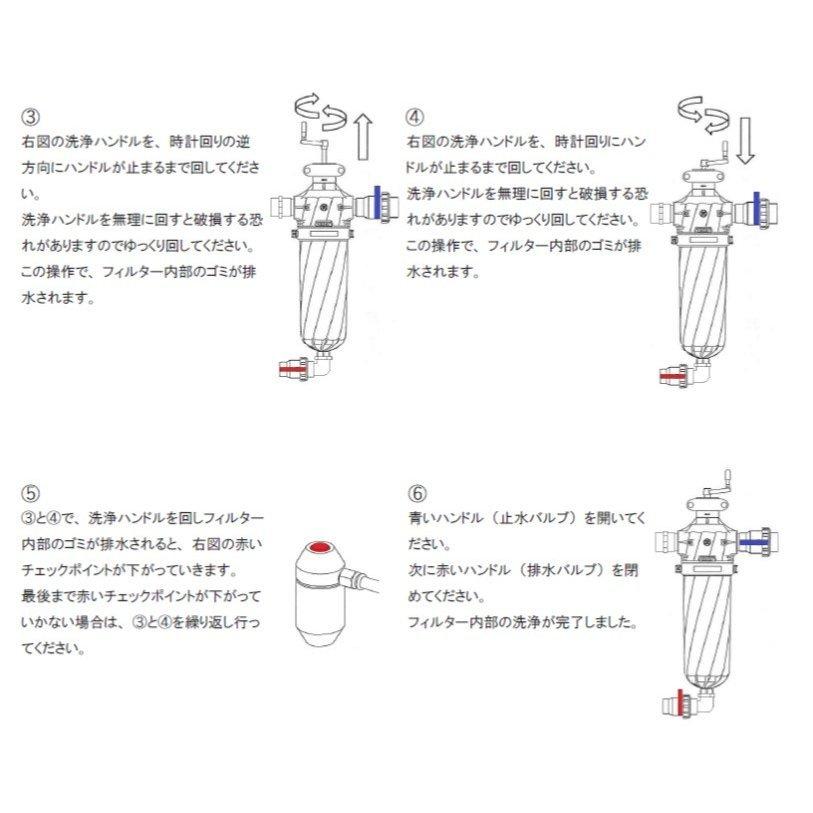 ③
右図の洗浄ハンドルを、時計回りの逆方向にハンドルが止まるまで回してください。
洗浄ハンドルを無理に回すと破損する恐れがありますのでゆっくり回してください。
この操作で、フィルター内部のゴミが排水されます。

④
右図の洗浄ハンドルを、時計回りにハンドルが止まるまで回してください。
洗浄ハンドルを無理に回すと破損する恐れがありますのでゆっくり回してください。
この操作で、フィルター内部のゴミが排水されます。

⑤
③と④で、洗浄ハンドルを回しフィルター内部のゴミが排水されると、右図の赤いチェックポイントが下がっていきます。
最後まで赤いチェックポイントが下がっていかない場合は、③と④を繰り返し行ってください。

⑥
青いハンドル（止水バルブ）を開いてください。
次に赤いハンドル（排水バルブ）を閉めてください。
フィルター内部の洗浄が完了しました。