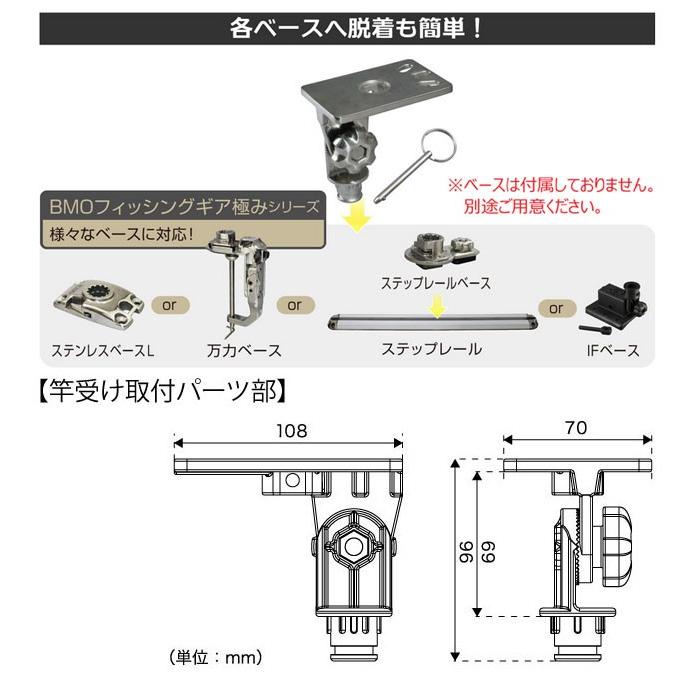 各ベースへ脱着も簡単！

※ベースは付属しておりません。
別途ご用意ください。

BMOフィッシングギア極みシリーズ
様々なベースに対応！

ステンレスベースL
or
万力ベース
or
ステップレールベース
ステップレール
or
IFベース

【竿受け取付パーツ部】

108

70

96

69

（単位：mm）