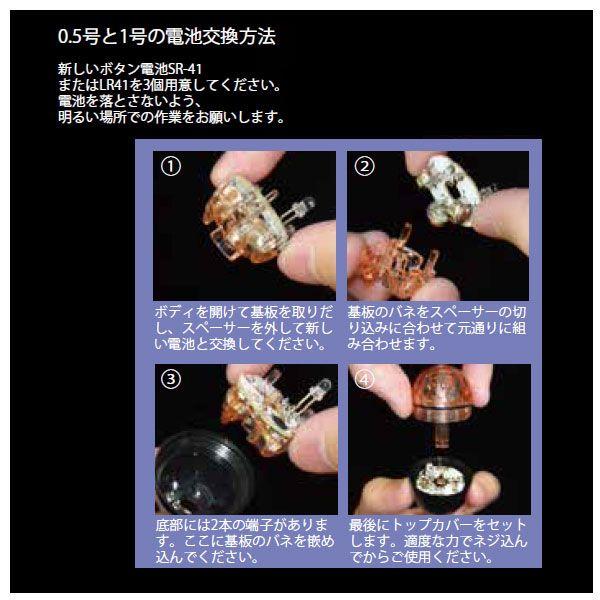 0.5号と1号の電池交換方法

新しいボタン電池SR-41
またはLR41を3個用意してください。
電池を落とさないよう、
明るい場所での作業をお願いします。

①

ボディを開けて基板を取りだし、スペーサーを外して新しい電池と交換してください。

②

基板のバネをスペーサーの切り込みに合わせて元通りに組み合わせます。

③

底部には2本の端子があります。ここに基板のバネを嵌め込んでください。

④

最後にトップカバーをセットします。適度な力でネジ込んでからご使用ください。