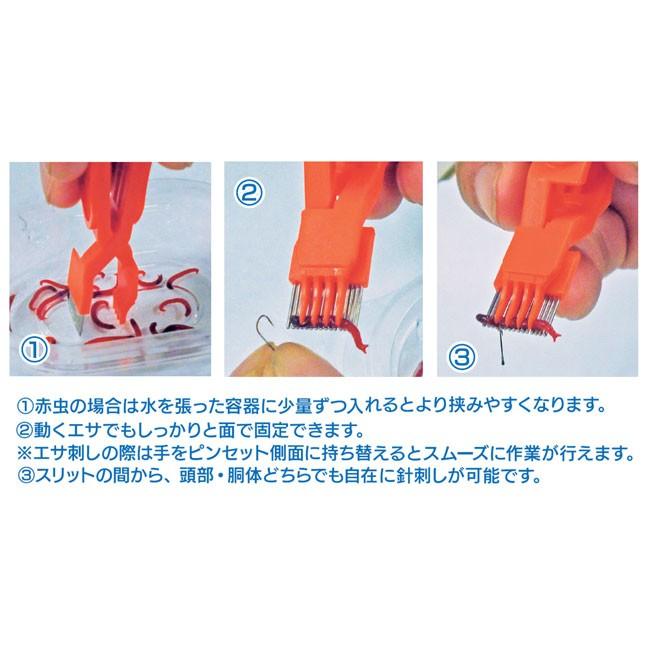 ①

②

③

①赤虫の場合は水を張った容器に少量ずつ入れるとより挟みやすくなります。
②動くエサでもしっかりと面で固定できます。
※エサ刺しの際は手をピンセット側面に持ち替えるとスムーズに作業が行えます。
③スリットの間から、頭部・胴体どちらでも自在に針刺しが可能です。