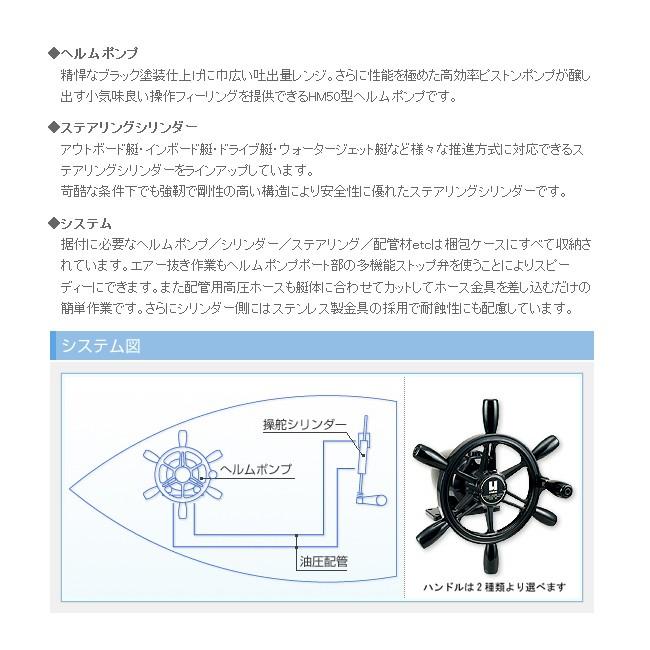 ◆ヘルムポンプ
精悍なブラック塗装仕上げに巾広い吐出量レンジ。さらに性能を極めた高効率ピストンポンプが醸し出す小気味良い操作フィーリングを提供できるHM50型ヘルムポンプです。

◆ステアリングシリンダー
アウトボード艇・インボード艇・ドライブ艇・ウォータージェット艇など様々な推進方式に対応できるステアリングシリンダーをラインアップしています。
苛酷な条件下でも強靭で剛性の高い構造により安全性に優れたステアリングシリンダーです。

◆システム
据付に必要なヘルムポンプ／シリンダー／ステアリング／配管材etcは梱包ケースにすべて収納されています。エアー抜き作業もヘルムポンプポート部の多機能ストップ弁を使うことによりスピーディーにできます。また配管用高圧ホースも艇体に合わせてカットしてホース金具を差し込むだけの簡単作業です。さらにシリンダー側にはステンレス製金具の採用で耐蝕性にも配慮しています。

システム図

操舵シリンダー
ヘルムポンプ
油圧配管

ハンドルは２種類より選べます