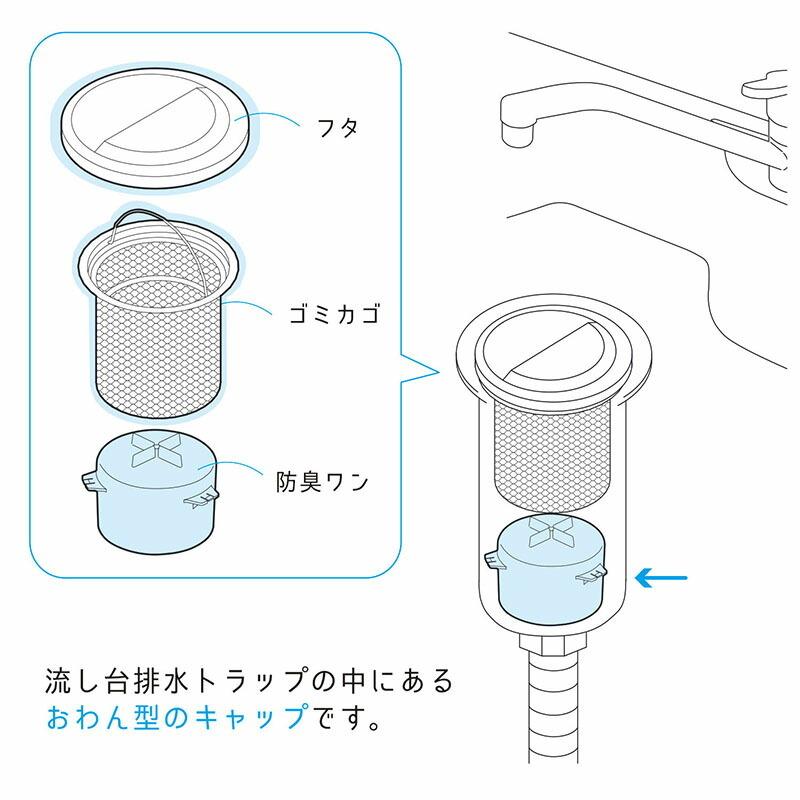 フタ

ゴミカゴ

防臭ワン

流し台排水トラップの中にある
おわん型のキャップです。