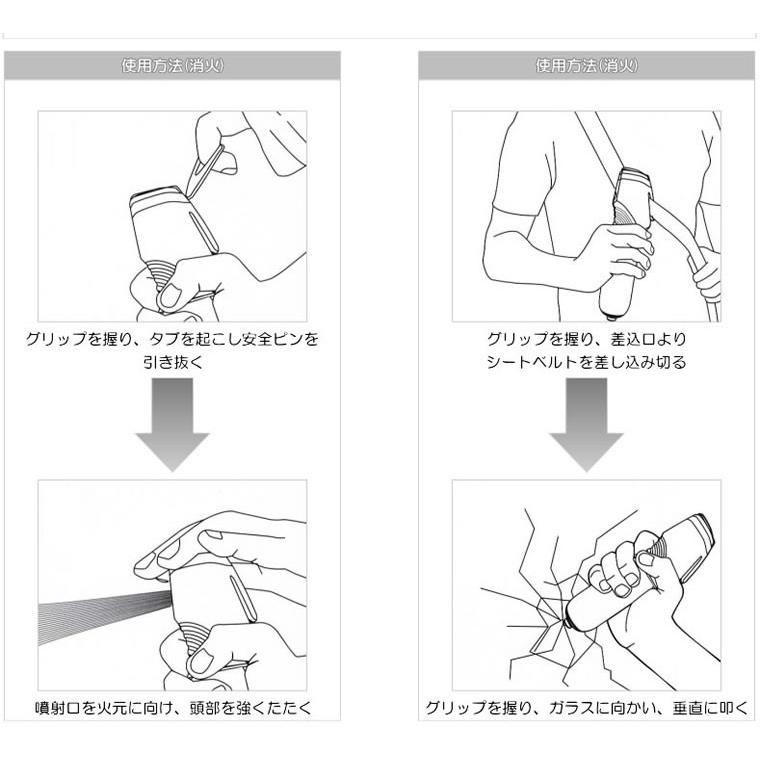 使用方法(消火)

グリップを握り、タブを起こし安全ピンを引き抜く

噴射口を火元に向け、頭部を強くたたく

使用方法(消火)

グリップを握り、差込口よりシートベルトを差し込み切る

グリップを握り、ガラスに向かい、垂直に叩く