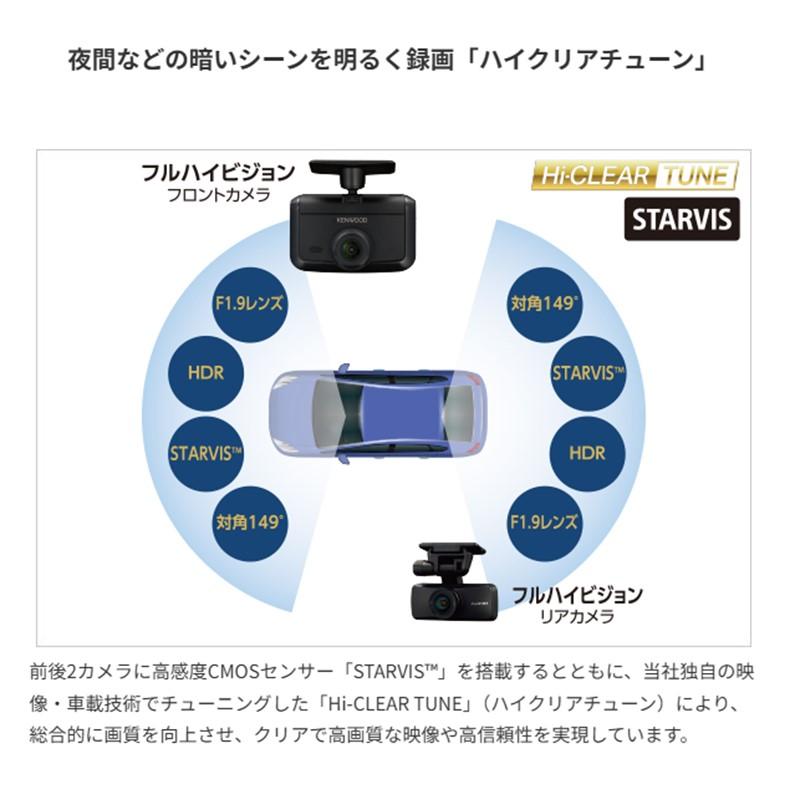 夜間などの暗いシーンを明るく録画「ハイクリアチューン」

フルハイビジョン
フロントカメラ

KENWOOD

Hi-CLEAR TUNE

STARVIS

F1.9レンズ

HDR

STARVIS™

対角149°

対角149°

STARVIS™

HDR

F1.9レンズ

フルハイビジョン
リアカメラ

前後2カメラに高感度CMOSセンサー「STARVIS™」を搭載するとともに、当社独自の映像・車載技術でチューニングした「Hi-CLEAR TUNE」（ハイクリアチューン）により、総合的に画質を向上させ、クリアで高画質な映像や高信頼性を実現しています。